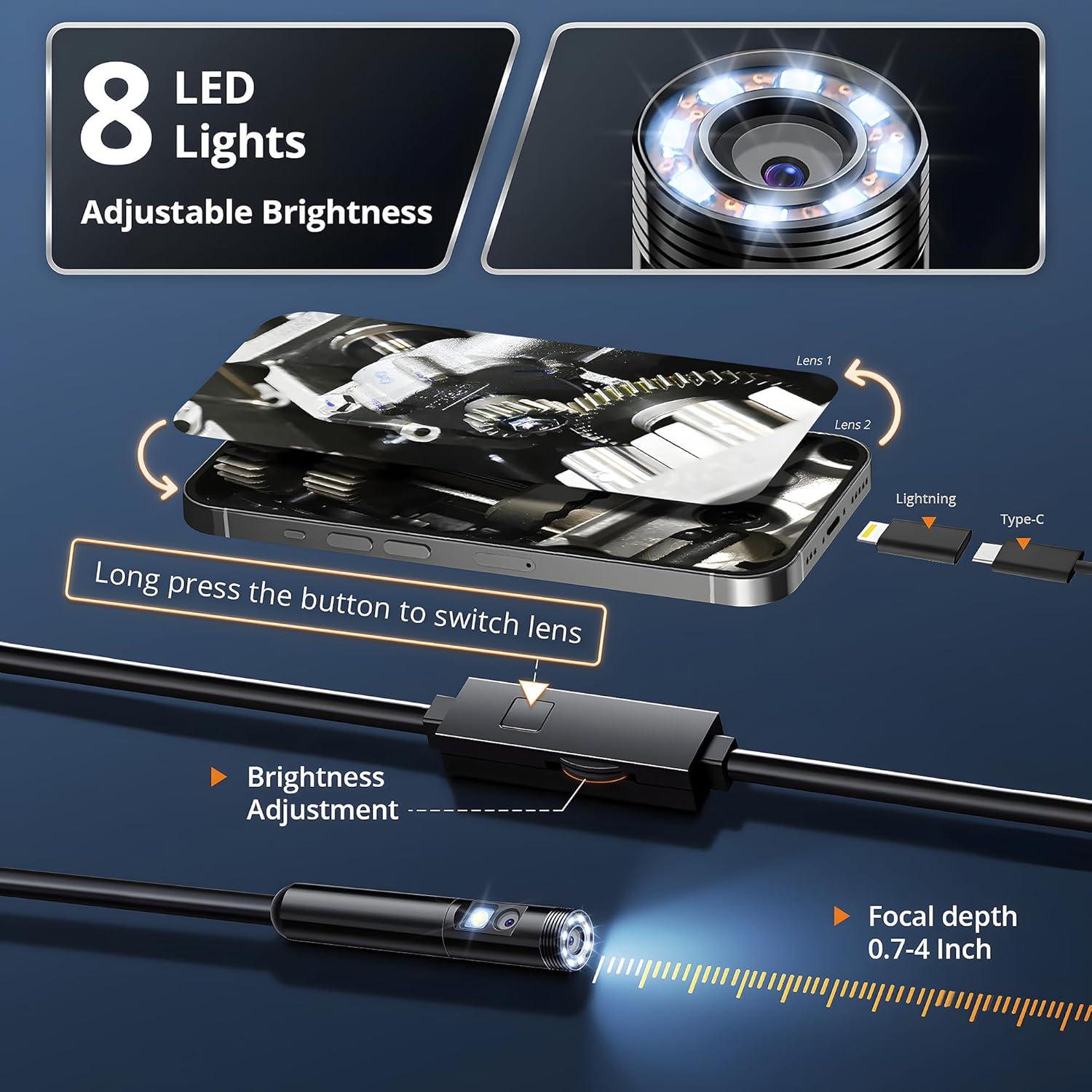 8 LED Lights
Adjustable Brightness

Lens 1
Lens 2

Lightning
Type-C

Long press the button to switch lens

Brightness Adjustment

Focal depth 0.7-4 Inch