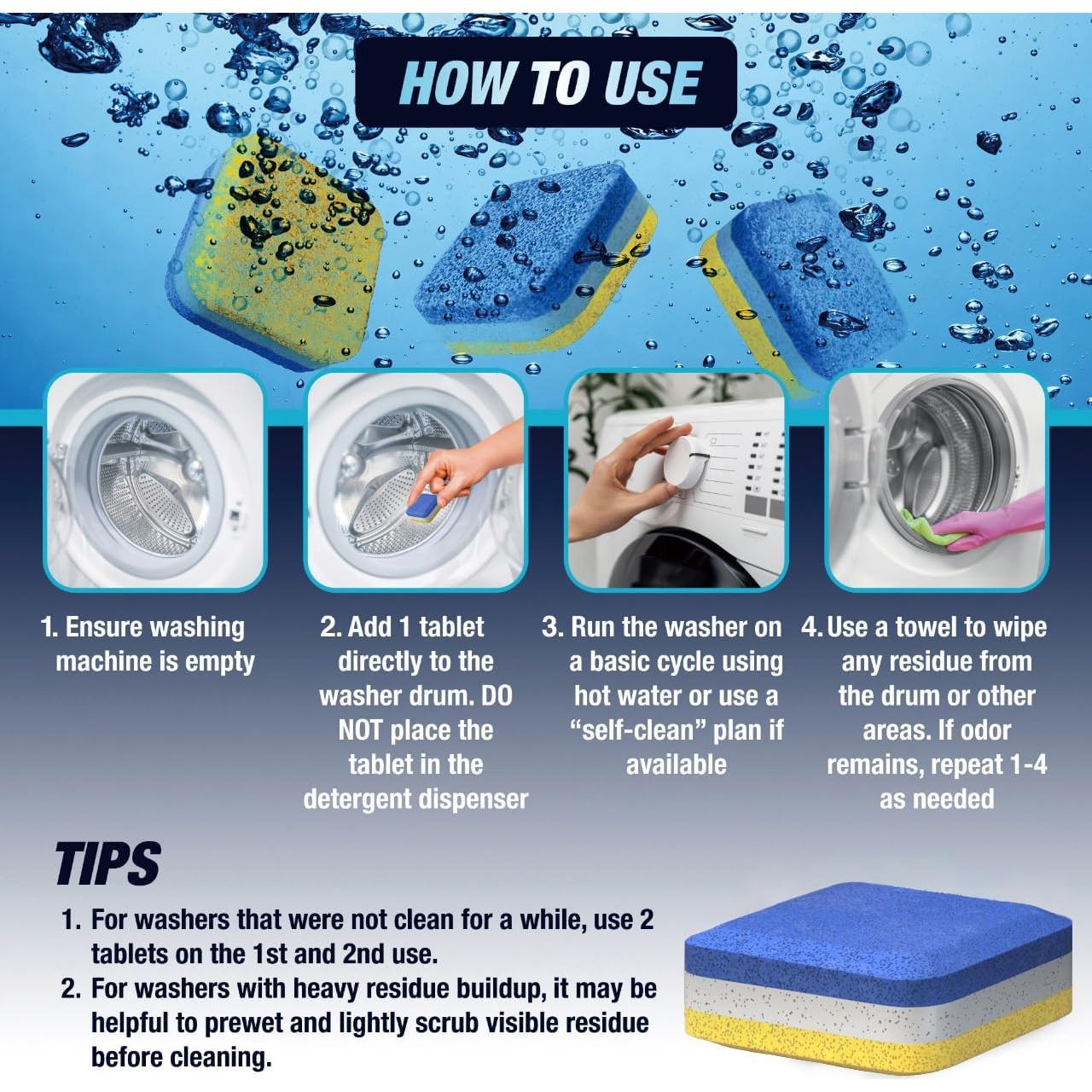 HOW TO USE

1. Ensure washing machine is empty

2. Add 1 tablet directly to the washer drum. DO NOT place the tablet in the detergent dispenser

3. Run the washer on a basic cycle using hot water or use a “self-clean” plan if available

4. Use a towel to wipe any residue from the drum or other areas. If odor remains, repeat 1-4 as needed

TIPS

1. For washers that were not clean for a while, use 2 tablets on the 1st and 2nd use.

2. For washers with heavy residue buildup, it may be helpful to prewet and lightly scrub visible residue before cleaning.