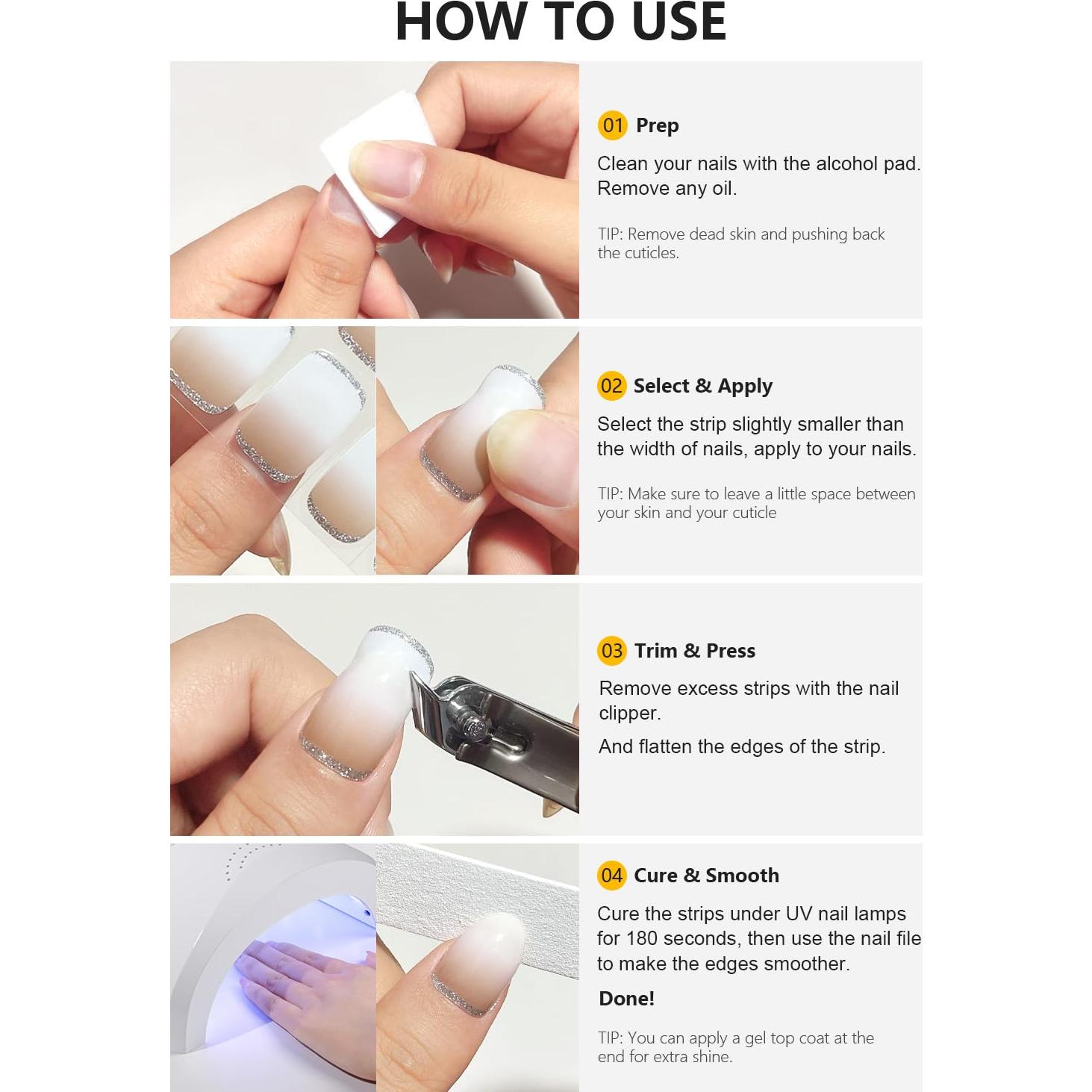 HOW TO USE

01 Prep

Clean your nails with the alcohol pad. Remove any oil.

TIP: Remove dead skin and pushing back the cuticles.

02 Select & Apply

Select the strip slightly smaller than the width of nails, apply to your nails.

TIP: Make sure to leave a little space between your skin and your cuticle

03 Trim & Press

Remove excess strips with the nail clipper.

And flatten the edges of the strip.

04 Cure & Smooth

Cure the strips under UV nail lamps for 180 seconds, then use the nail file to make the edges smoother.

Done!

TIP: You can apply a gel top coat at the end for extra shine.