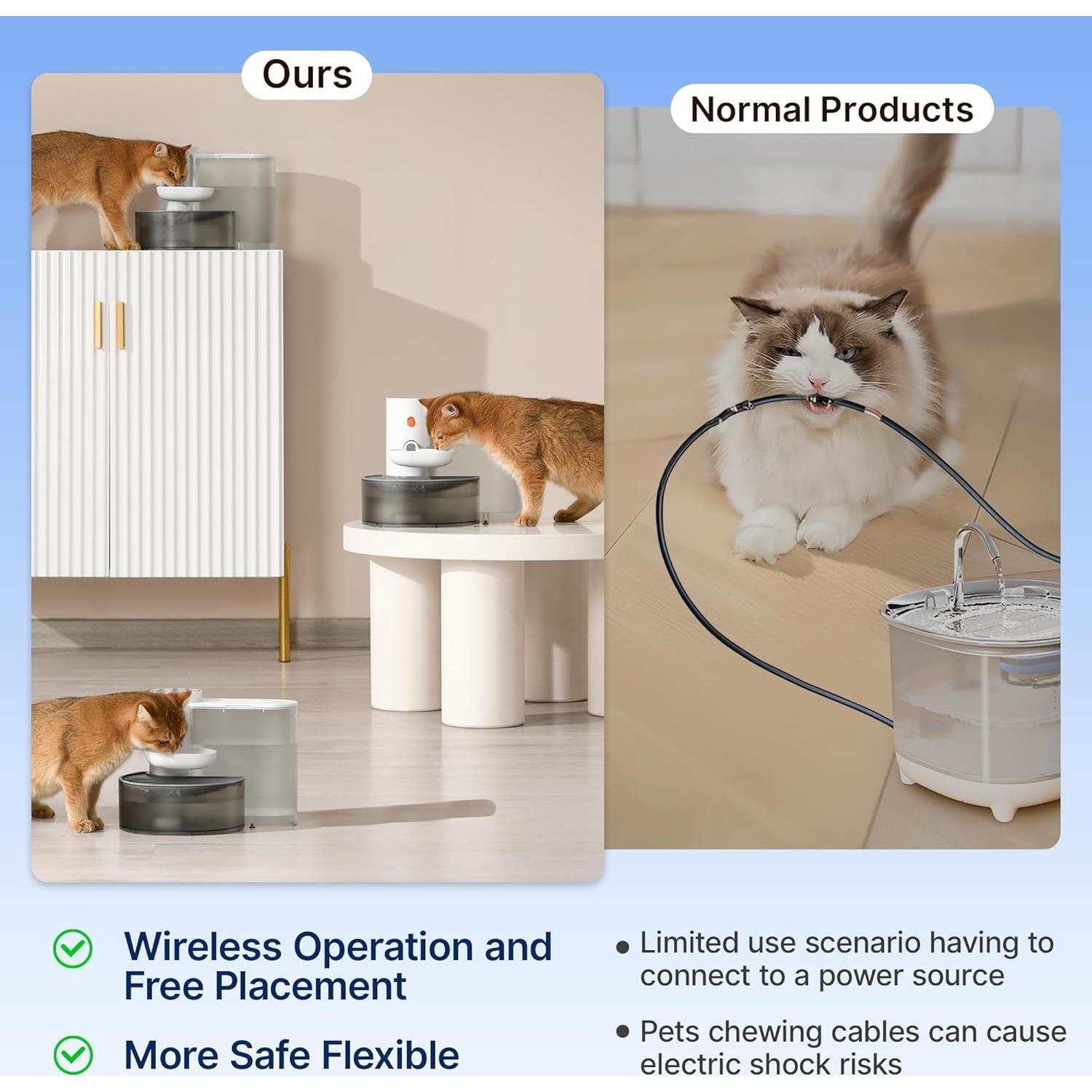 Ours

Normal Products

Wireless Operation and Free Placement

More Safe Flexible

• Limited use scenario having to connect to a power source

• Pets chewing cables can cause electric shock risks