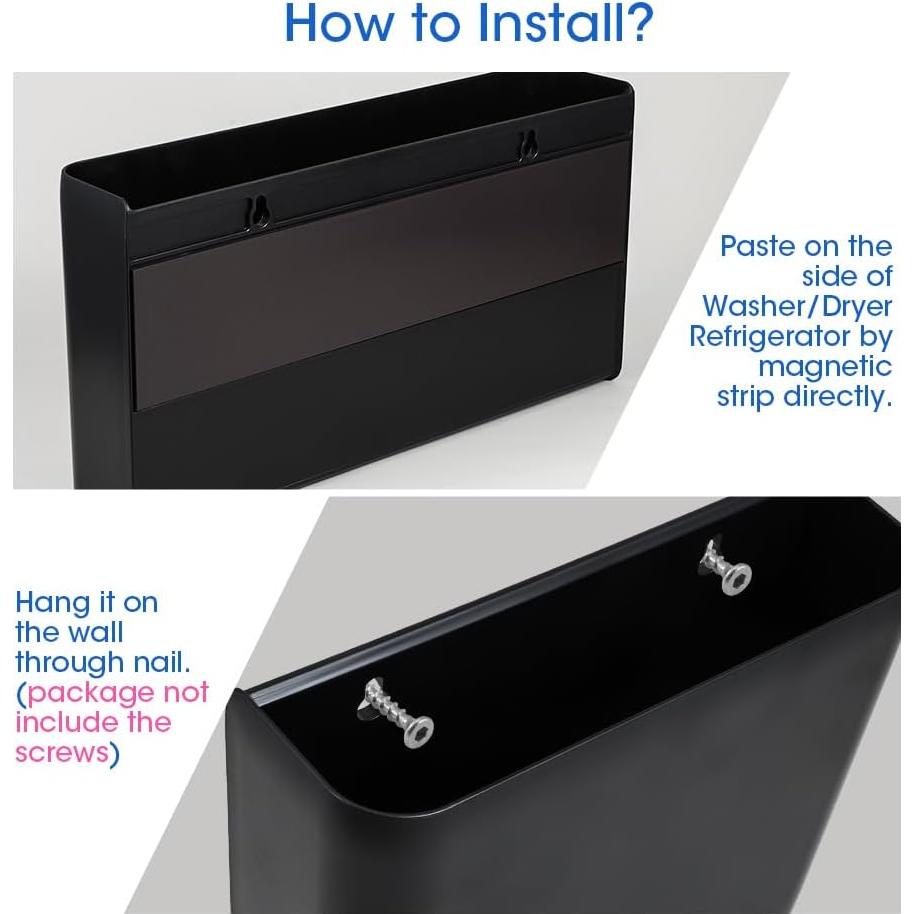 How to Install?

Paste on the side of Washer/Dryer Refrigerator by magnetic strip directly.

Hang it on the wall through nail. (package not include the screws)