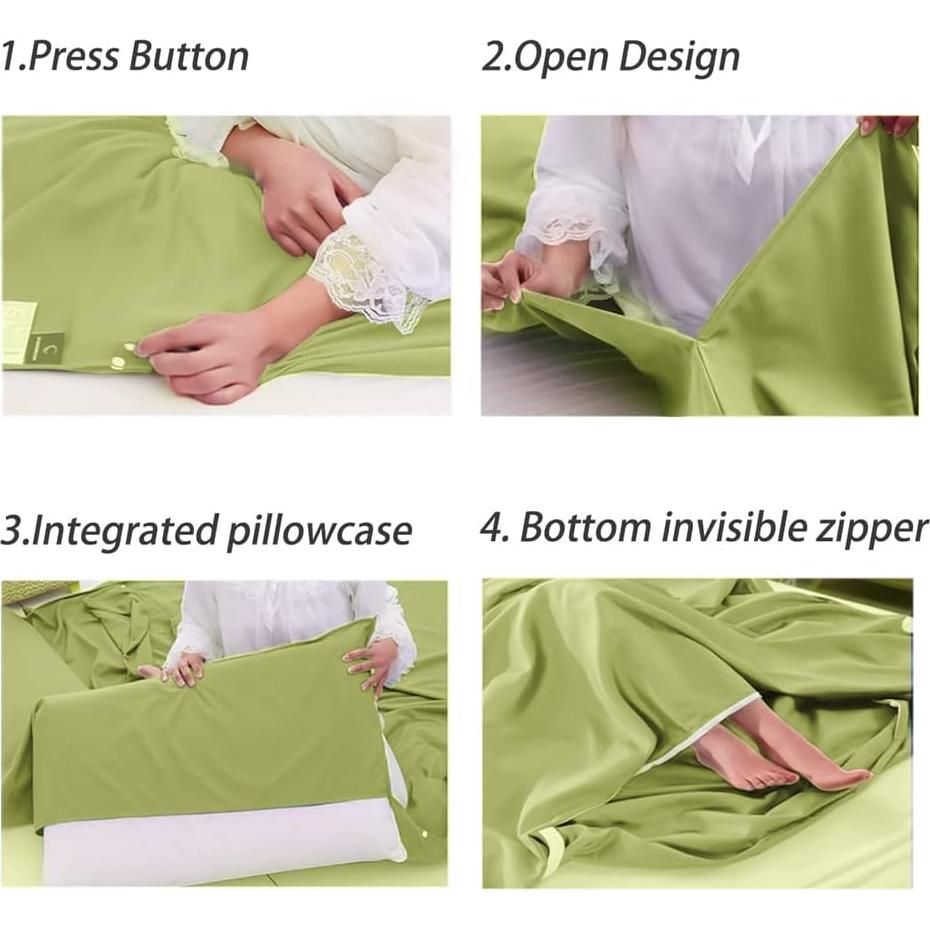 1.Press Button

2.Open Design

3.Integrated pillowcase

4. Bottom invisible zipper