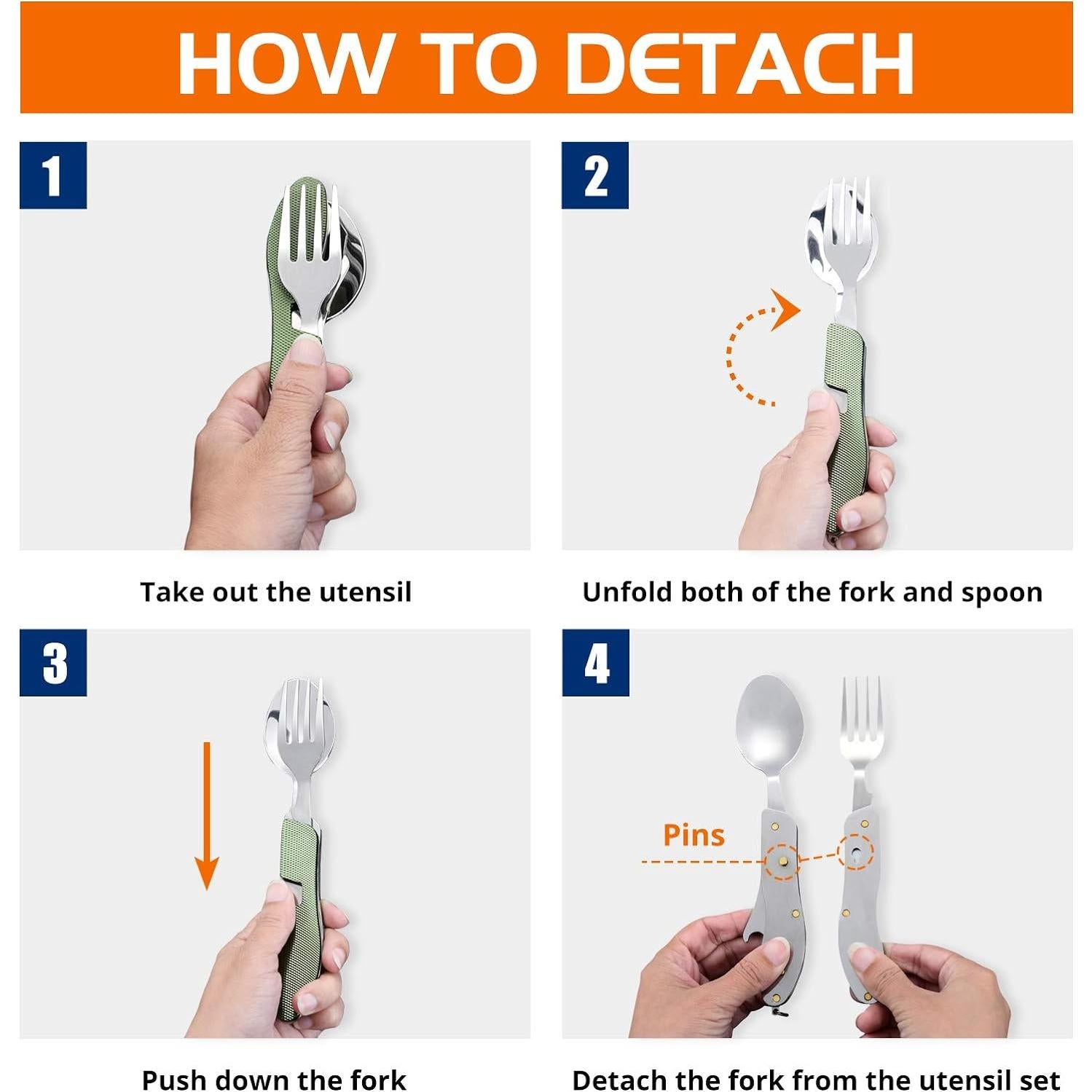 HOW TO DETACH

1

Take out the utensil

2

Unfold both of the fork and spoon

3

Push down the fork

4

Pins

Detach the fork from the utensil set