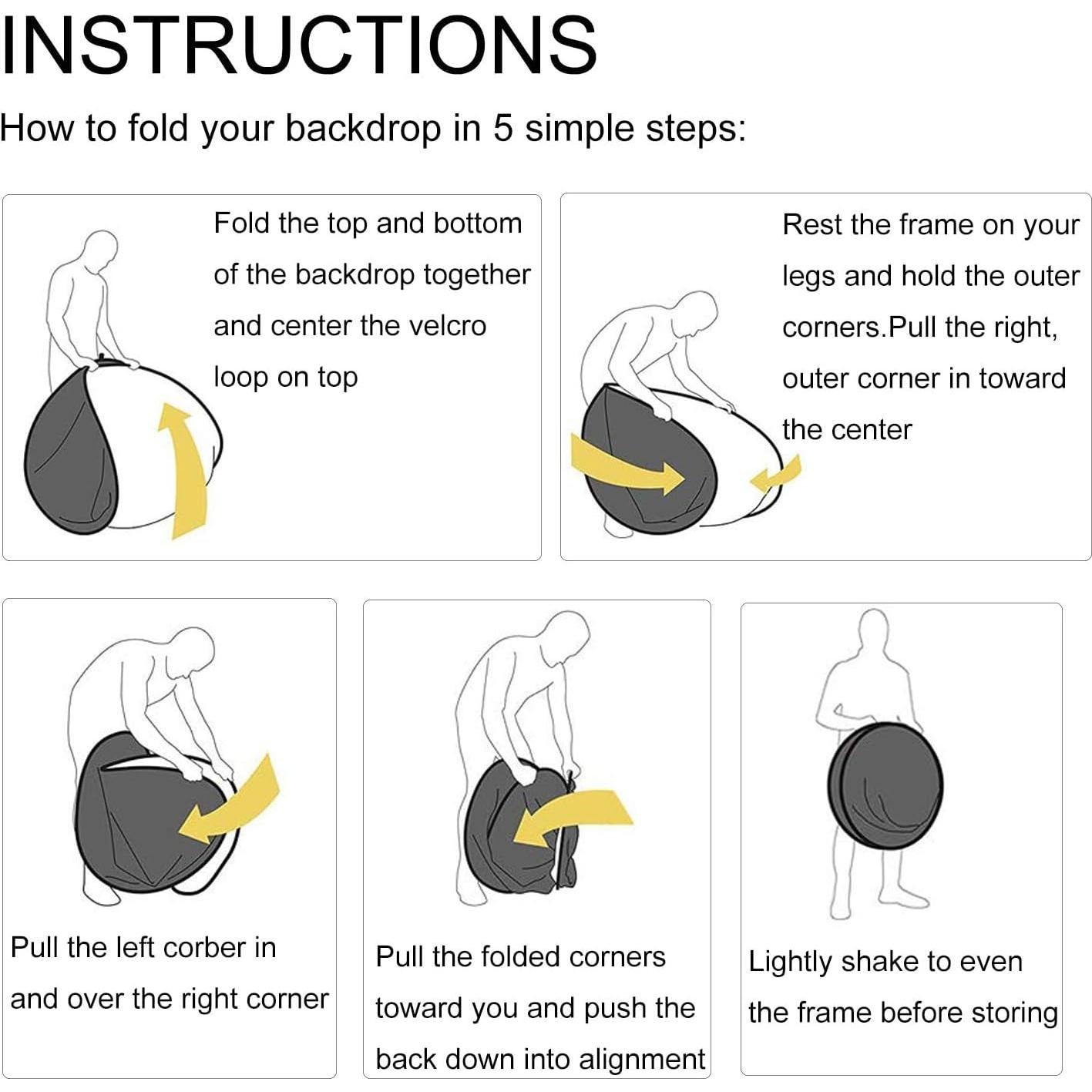 INSTRUCTIONS

How to fold your backdrop in 5 simple steps:

Fold the top and bottom of the backdrop together and center the velcro loop on top

Rest the frame on your legs and hold the outer corners.Pull the right, outer corner in toward the center

Pull the left corber in and over the right corner

Pull the folded corners toward you and push the back down into alignment

Lightly shake to even the frame before storing