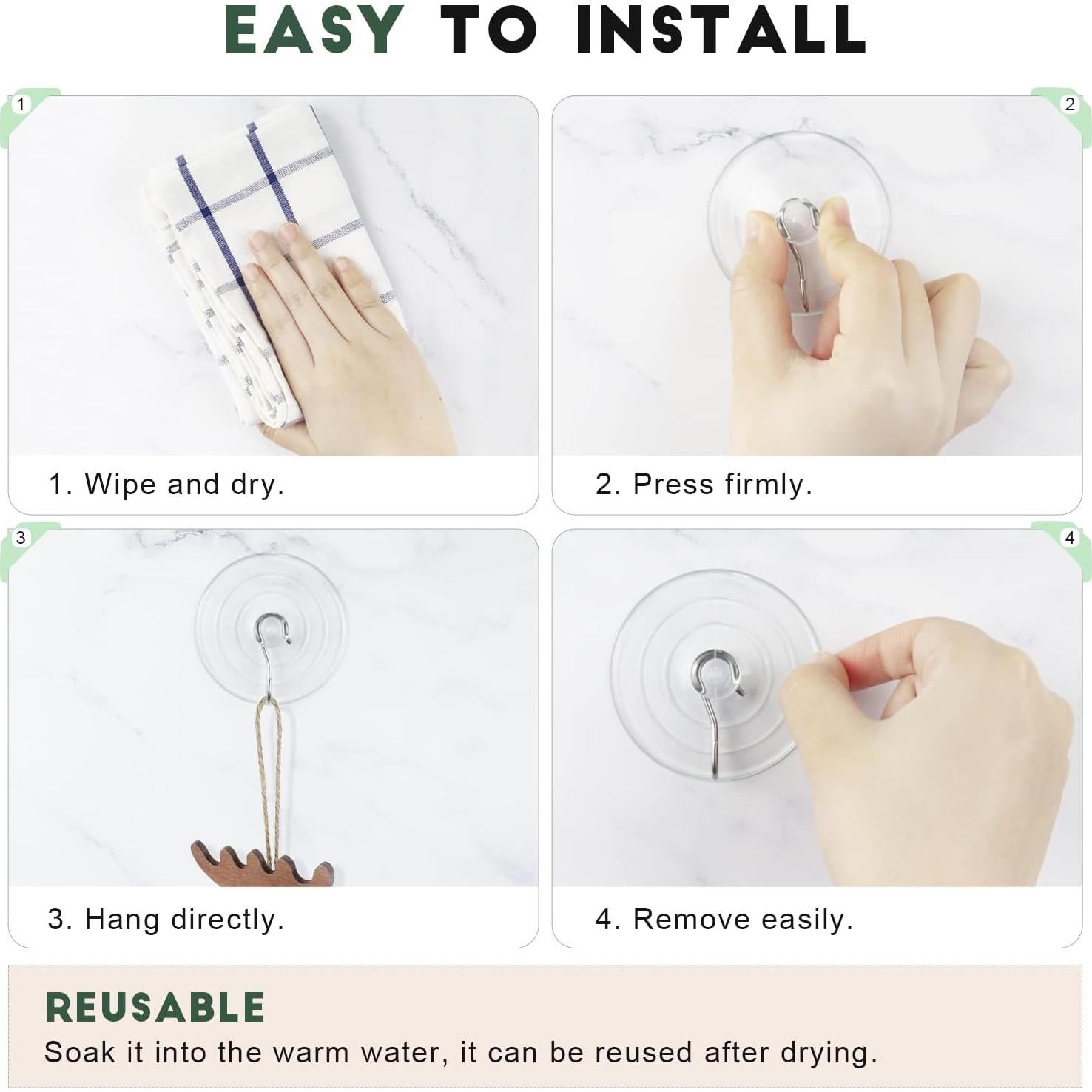 EASY TO INSTALL

1

1. Wipe and dry.

2

2. Press firmly.

3

3. Hang directly.

4

4. Remove easily.

REUSABLE

Soak it into the warm water, it can be reused after drying.