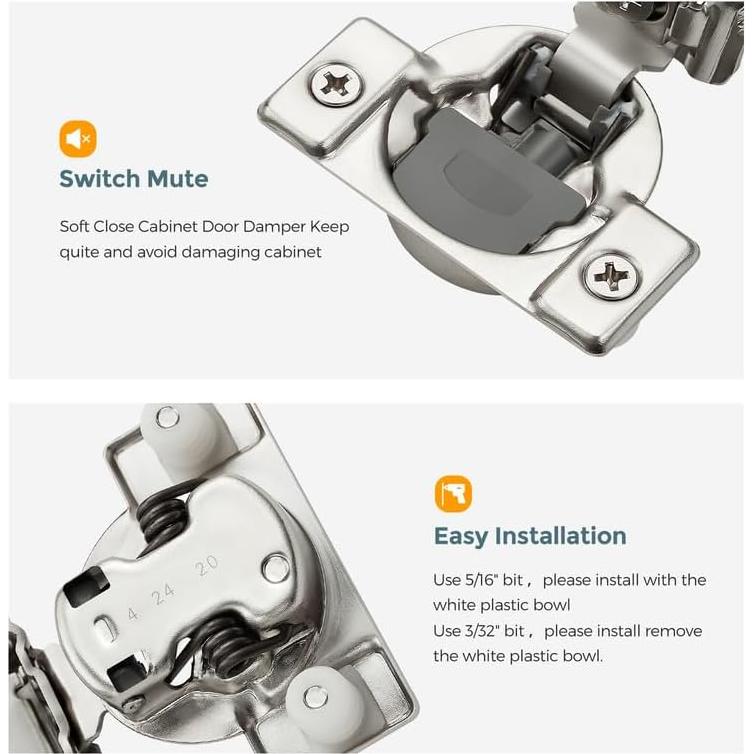 Switch Mute

Soft Close Cabinet Door Damper Keep quite and avoid damaging cabinet

4 24 20

Easy Installation

Use 5/16" bit， please install with the white plastic bowl
Use 3/32" bit， please install remove the white plastic bowl.