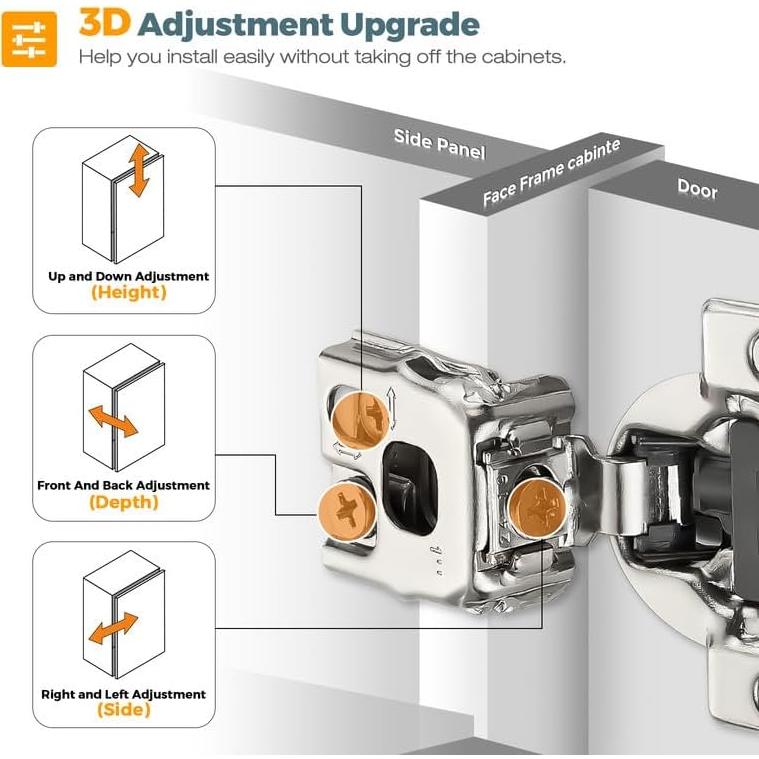 3D Adjustment Upgrade
Help you install easily without taking off the cabinets.

Side Panel
Face Frame cabinte
Door

Up and Down Adjustment
(Height)

Front And Back Adjustment
(Depth)

Right and Left Adjustment
(Side)