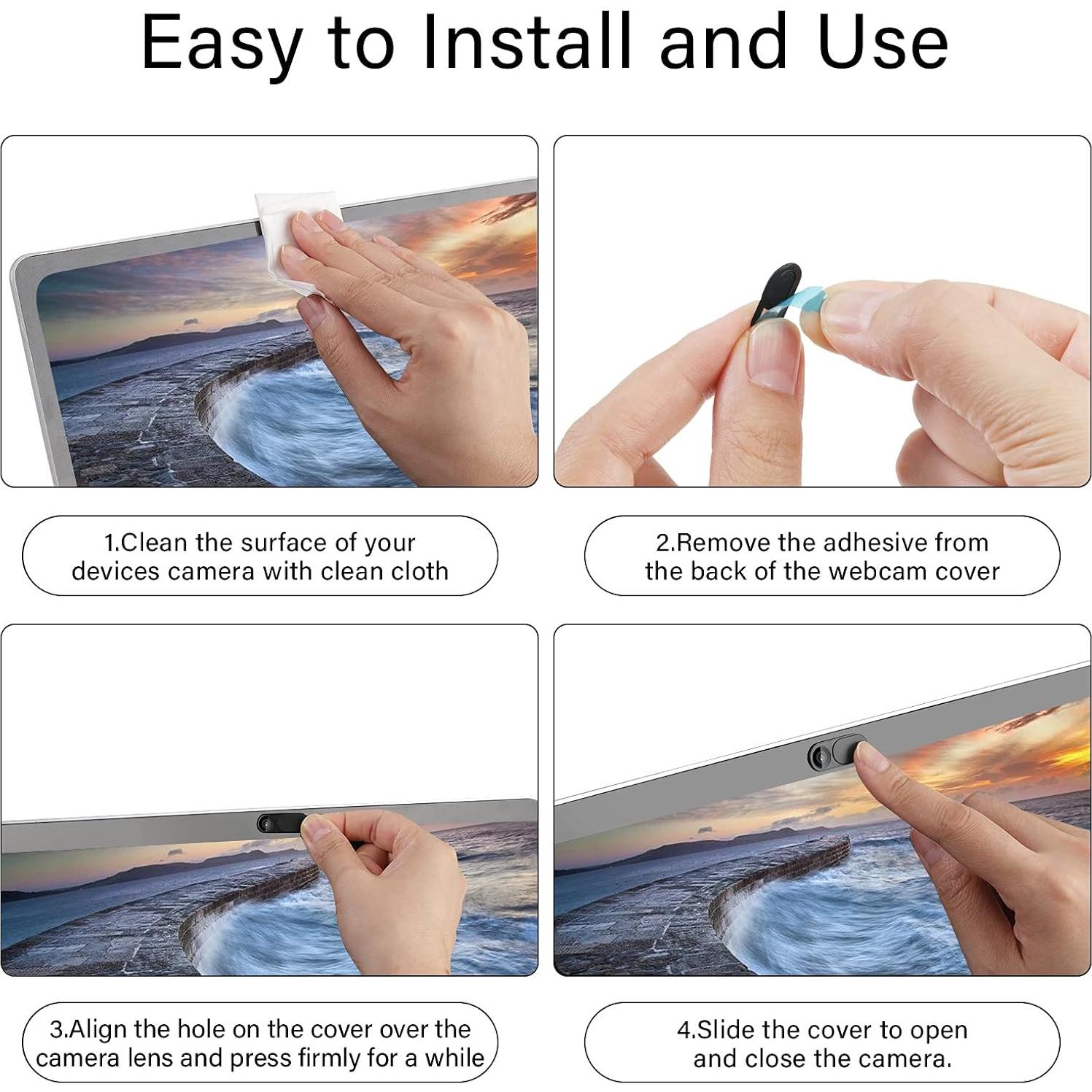 Easy to Install and Use

1.Clean the surface of your devices camera with clean cloth

2.Remove the adhesive from the back of the webcam cover

3.Align the hole on the cover over the camera lens and press firmly for a while

4.Slide the cover to open and close the camera.