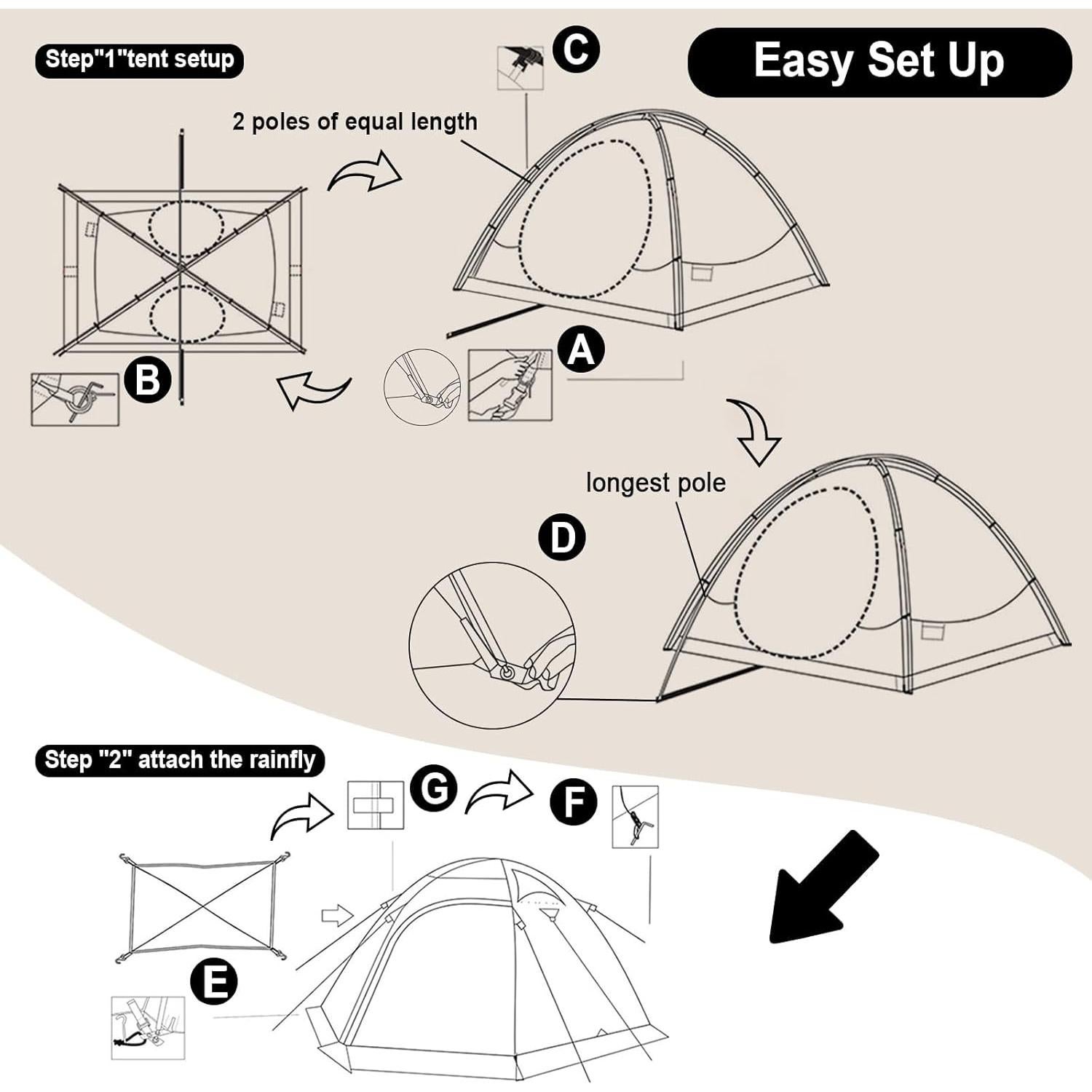 Step"1"tent setup

C

Easy Set Up

2 poles of equal length

B

A

longest pole

D

Step "2" attach the rainfly

G

F

E