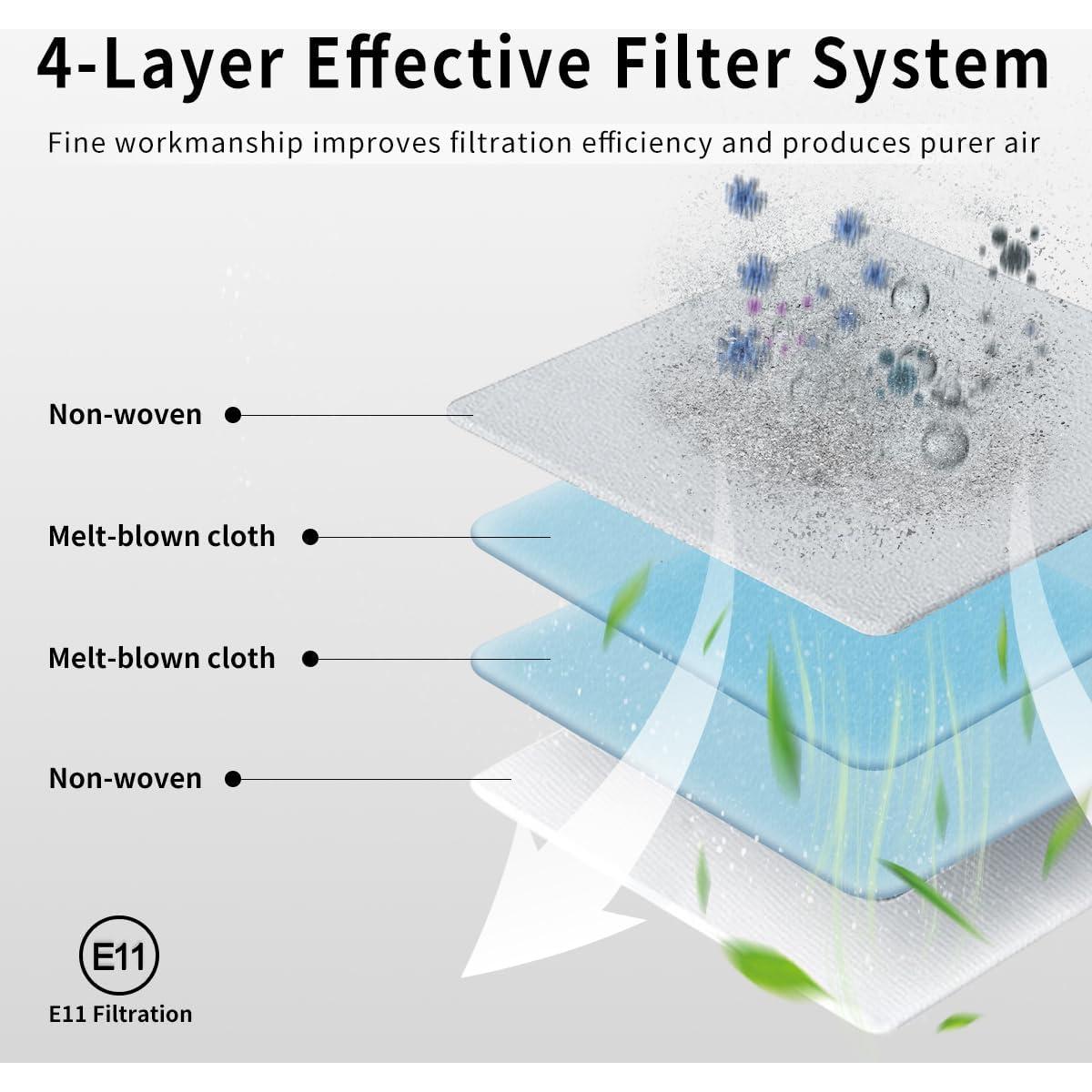 4-Layer Effective Filter System

Fine workmanship improves filtration efficiency and produces purer air

Non-woven

Melt-blown cloth

Melt-blown cloth

Non-woven

E11

E11 Filtration