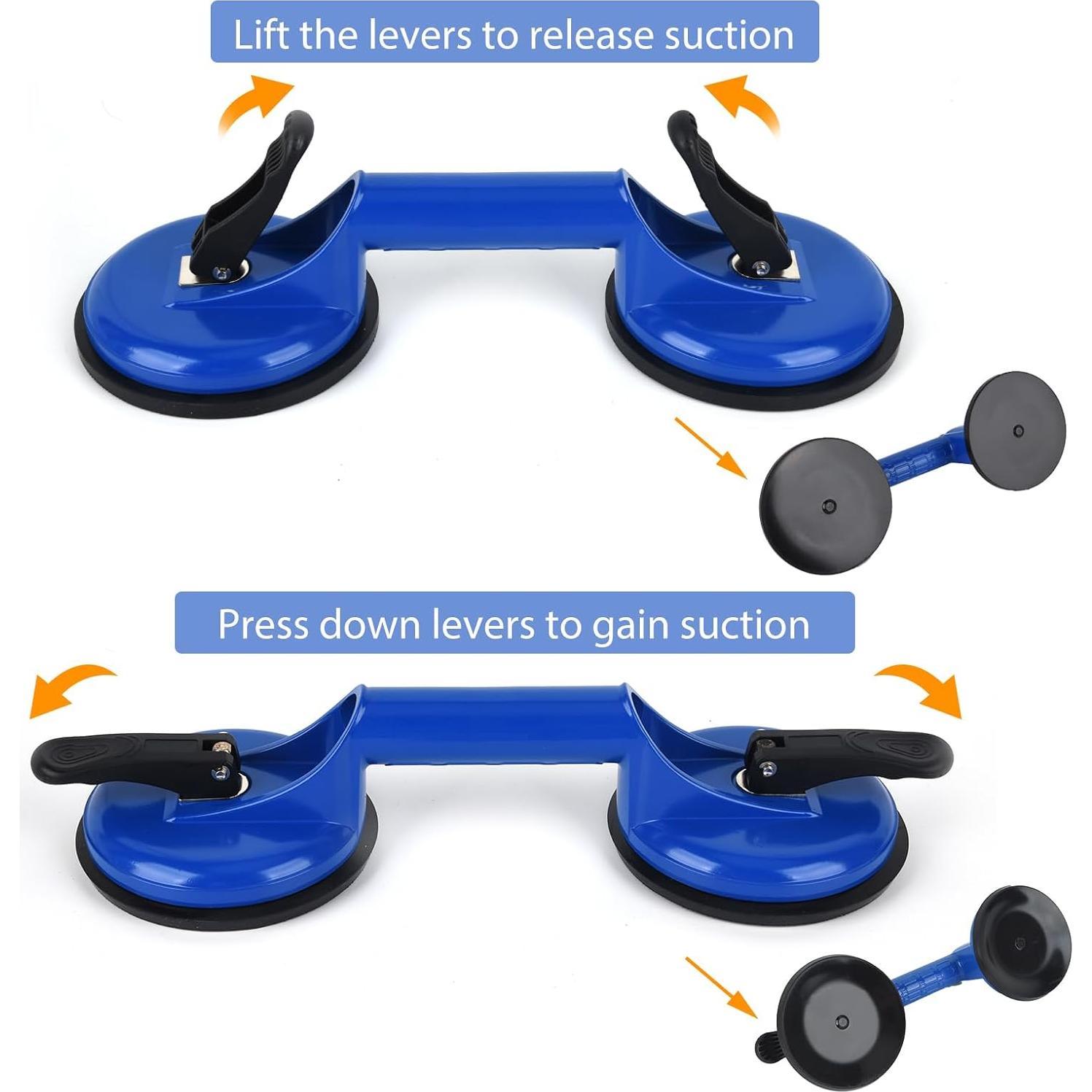 Lift the levers to release suction

Press down levers to gain suction