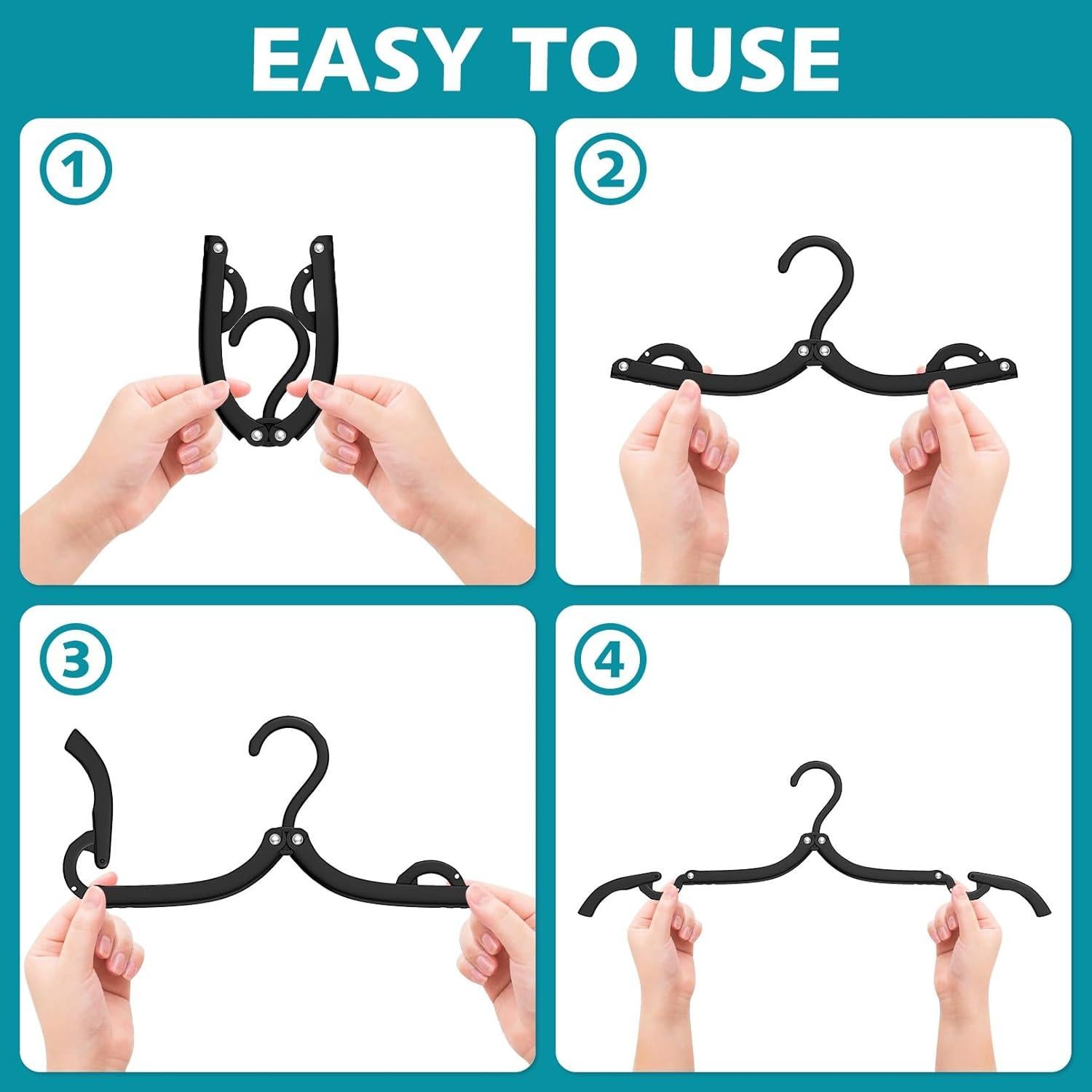 EASY TO USE

①

②

③

④