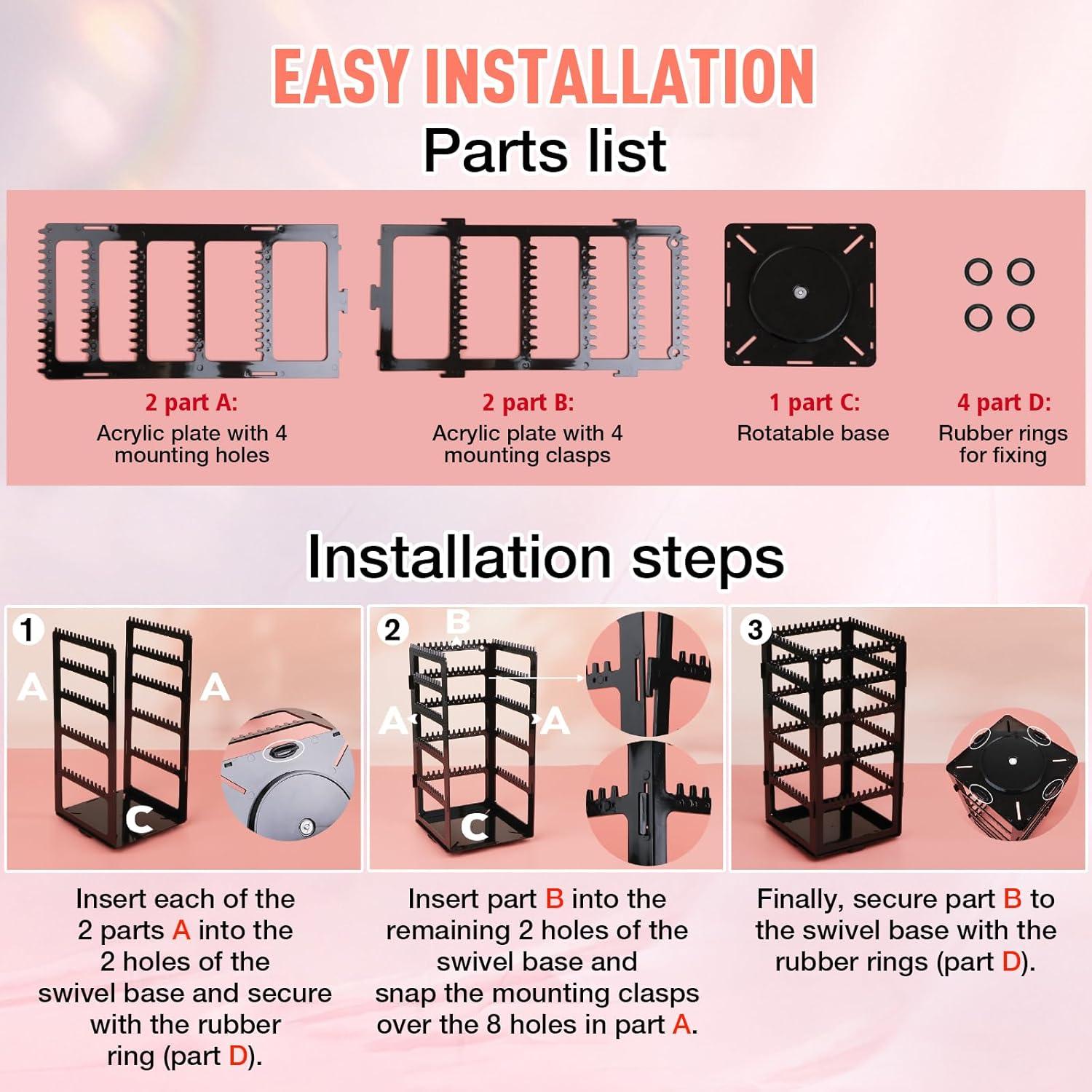 EASY INSTALLATION

Parts list

2 part A:
Acrylic plate with 4 mounting holes

2 part B:
Acrylic plate with 4 mounting clasps

1 part C:
Rotatable base

4 part D:
Rubber rings for fixing

Installation steps

1
A
A
C

2
B
A
A
C

3

Insert each of the 2 parts A into the 2 holes of the swivel base and secure with the rubber ring (part D).

Insert part B into the remaining 2 holes of the swivel base and snap the mounting clasps over the 8 holes in part A.

Finally, secure part B to the swivel base with the rubber rings (part D).