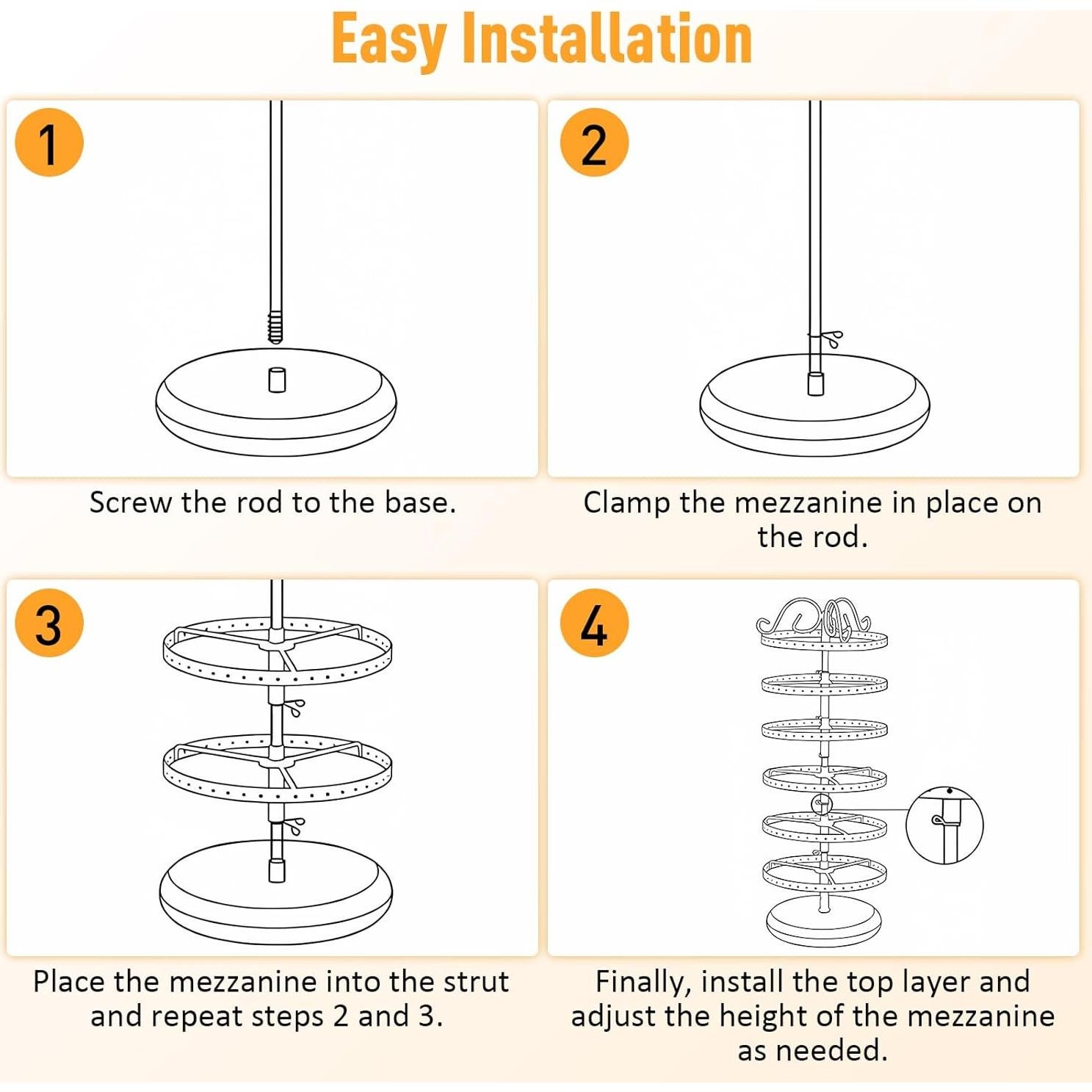 Easy Installation

1

Screw the rod to the base.

2

Clamp the mezzanine in place on the rod.

3

Place the mezzanine into the strut and repeat steps 2 and 3.

4

Finally, install the top layer and adjust the height of the mezzanine as needed.