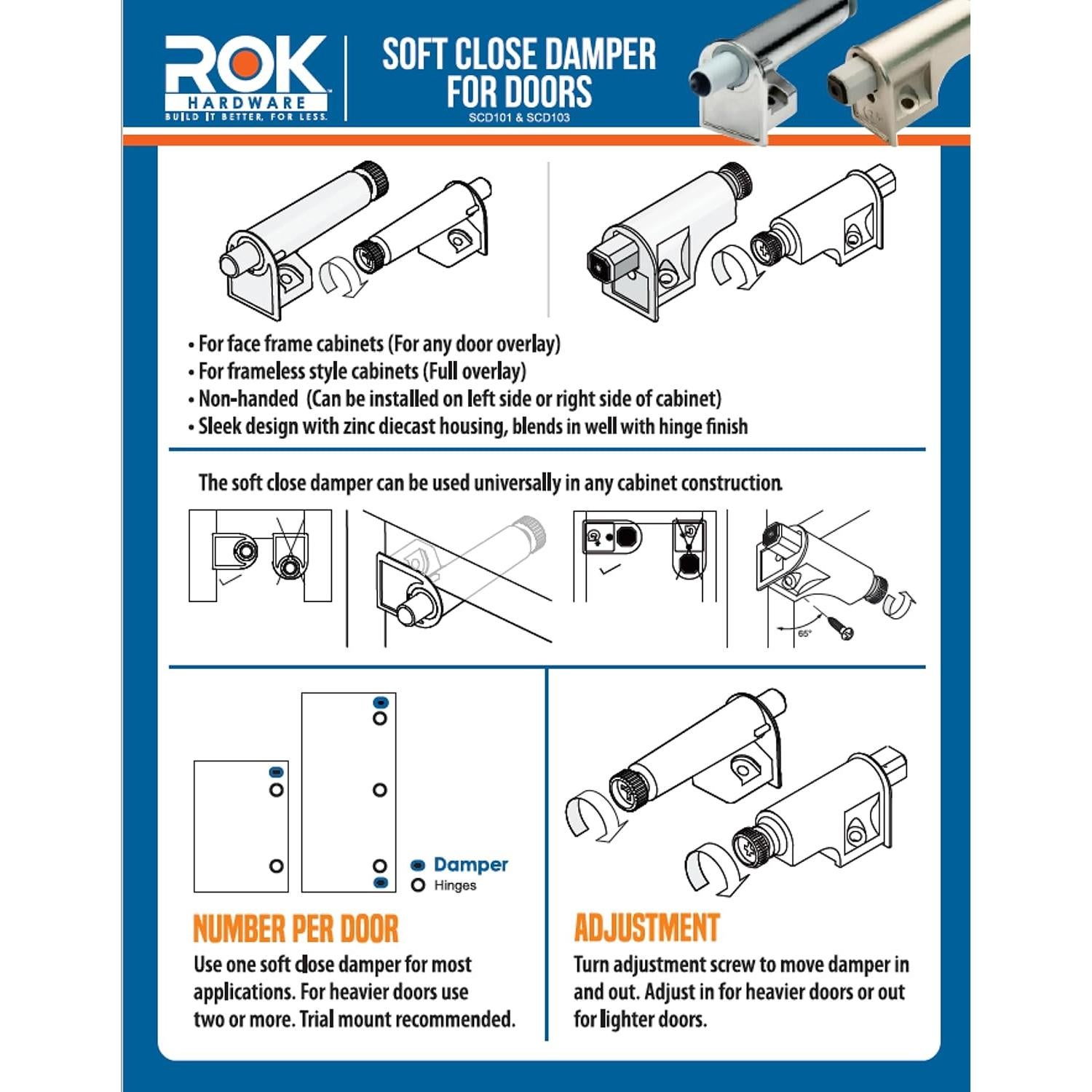 ROK
HARDWARE
BUILD IT BETTER. FOR LESS.

SOFT CLOSE DAMPER FOR DOORS
SCD101 & SCD103

• For face frame cabinets (For any door overlay)
• For frameless style cabinets (Full overlay)
• Non-handed (Can be installed on left side or right side of cabinet)
• Sleek design with zinc diecast housing, blends in well with hinge finish

The soft close damper can be used universally in any cabinet construction.

65°

Damper
Hinges

NUMBER PER DOOR
Use one soft close damper for most applications. For heavier doors use two or more. Trial mount recommended.

ADJUSTMENT
Turn adjustment screw to move damper in and out. Adjust in for heavier doors or out for lighter doors.