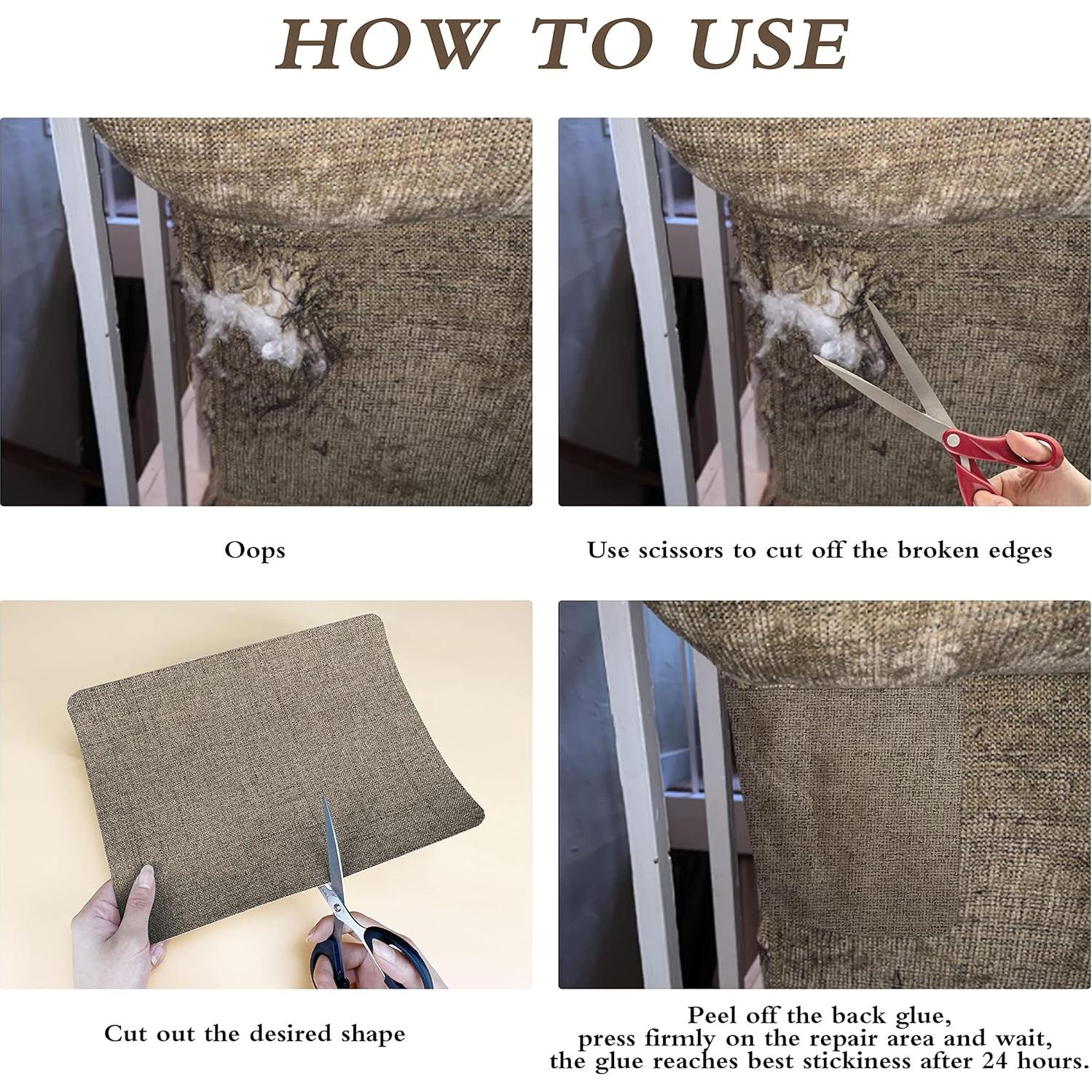 HOW TO USE

Oops

Use scissors to cut off the broken edges

Cut out the desired shape

Peel off the back glue, press firmly on the repair area and wait, the glue reaches best stickiness after 24 hours.