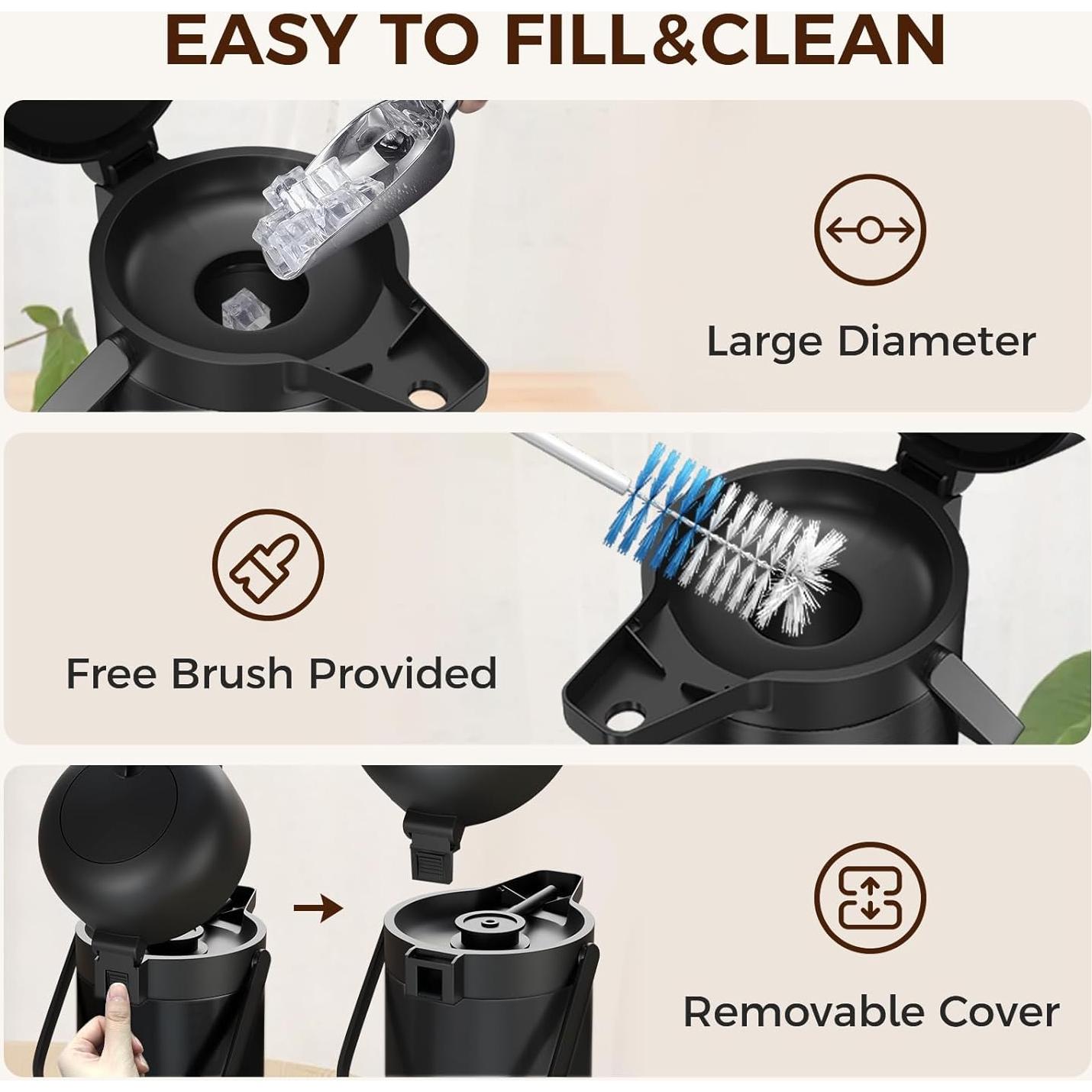 EASY TO FILL&CLEAN

Large Diameter

Free Brush Provided

Removable Cover