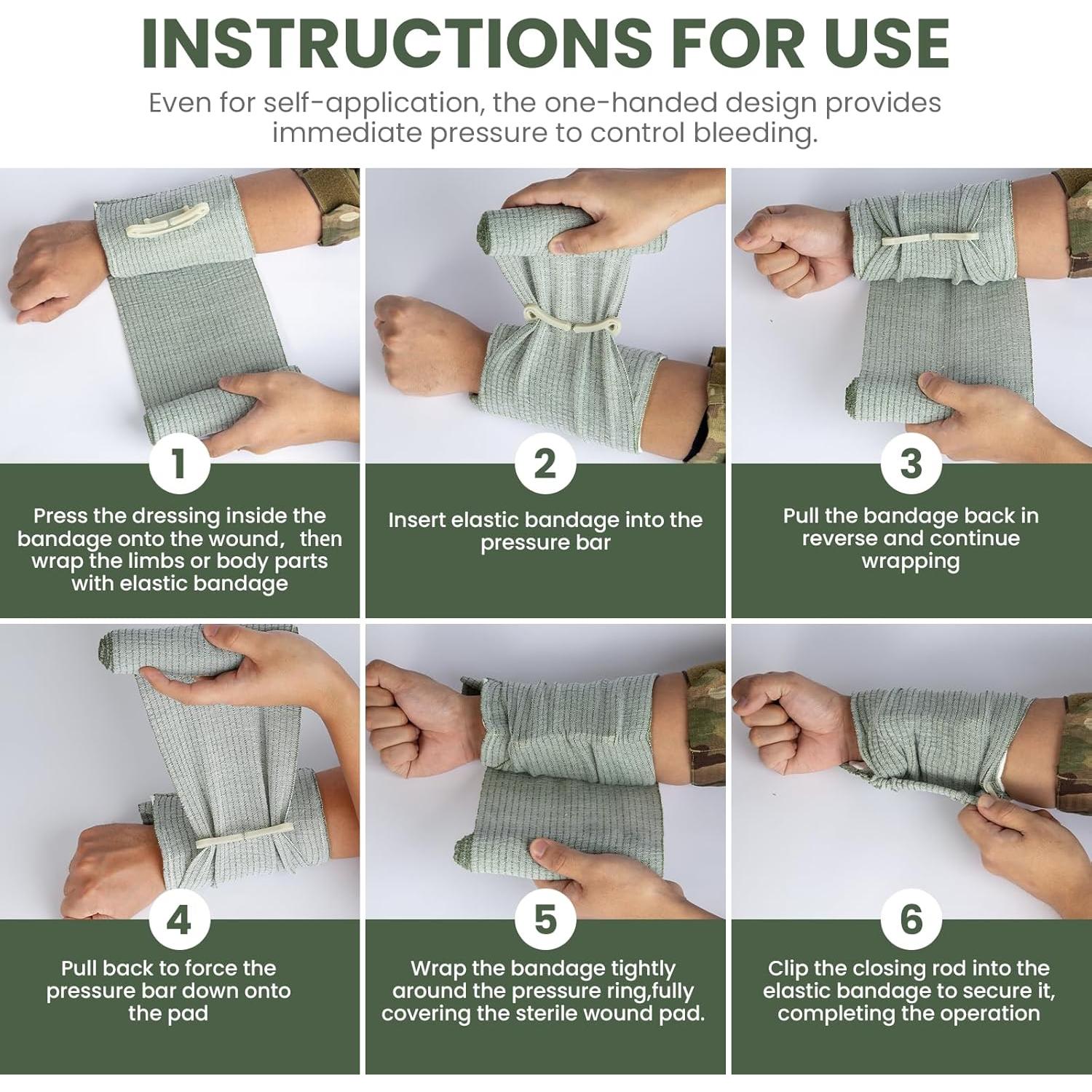 INSTRUCTIONS FOR USE

Even for self-application, the one-handed design provides immediate pressure to control bleeding.

1

Press the dressing inside the bandage onto the wound，then wrap the limbs or body parts with elastic bandage

2

Insert elastic bandage into the pressure bar

3

Pull the bandage back in reverse and continue wrapping

4

Pull back to force the pressure bar down onto the pad

5

Wrap the bandage tightly around the pressure ring,fully covering the sterile wound pad.

6

Clip the closing rod into the elastic bandage to secure it, completing the operation