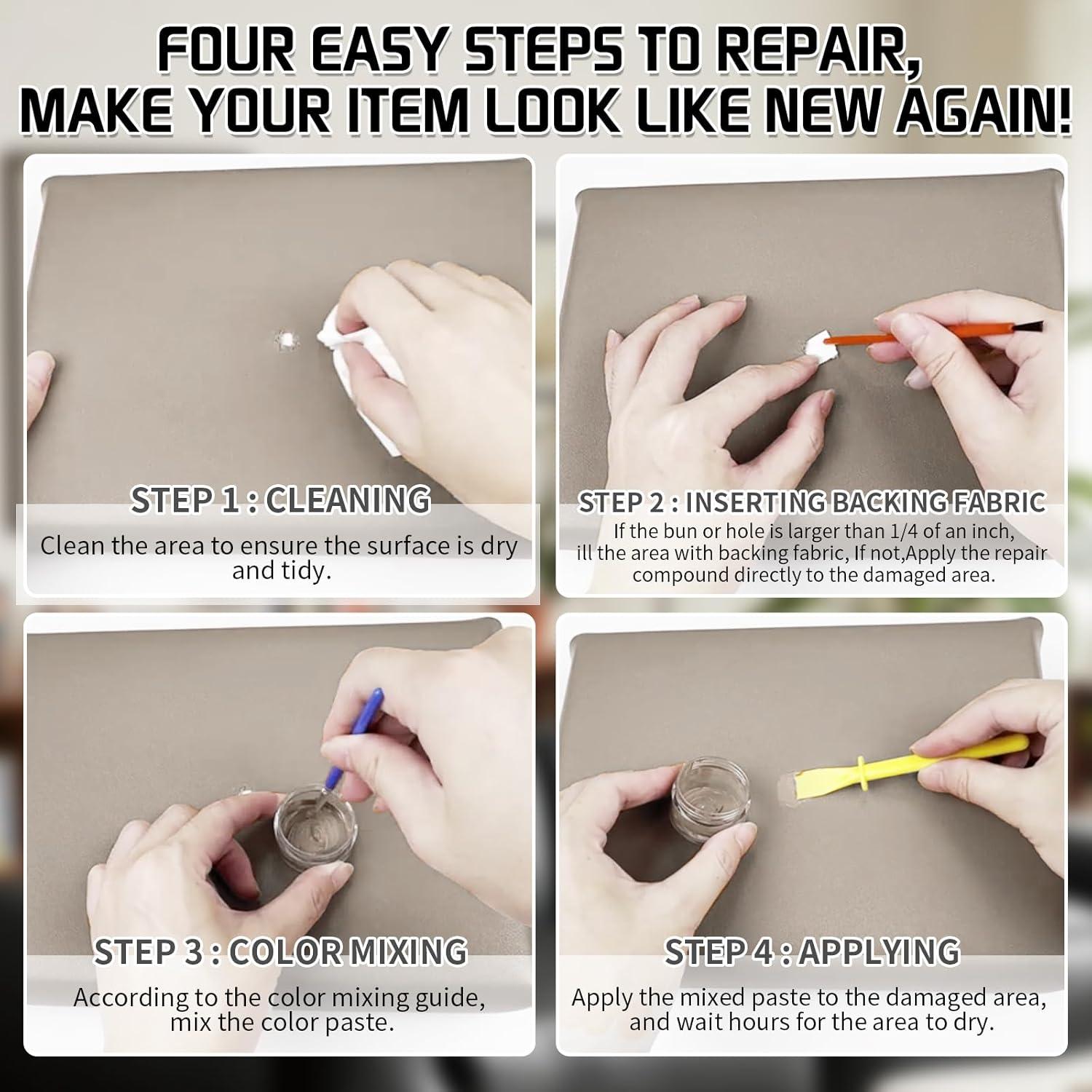 FOUR EASY STEPS TO REPAIR, MAKE YOUR ITEM LOOK LIKE NEW AGAIN!

STEP 1 : CLEANING

Clean the area to ensure the surface is dry and tidy.

STEP 2 : INSERTING BACKING FABRIC

If the bun or hole is larger than 1/4 of an inch, ill the area with backing fabric, If not,Apply the repair compound directly to the damaged area.

STEP 3 : COLOR MIXING

According to the color mixing guide, mix the color paste.

STEP 4 : APPLYING

Apply the mixed paste to the damaged area, and wait hours for the area to dry.