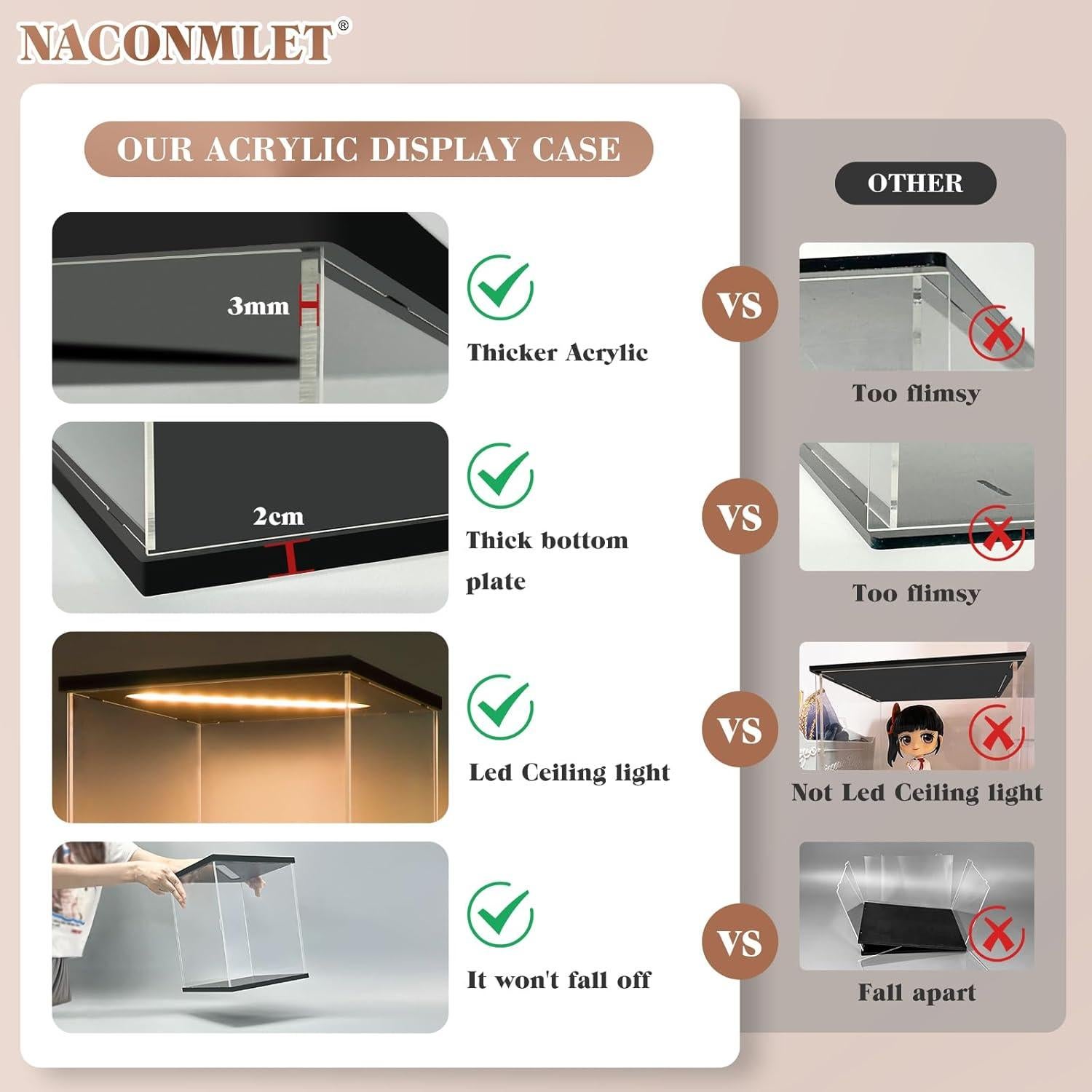 NACONMLET®

OUR ACRYLIC DISPLAY CASE

OTHER

3mm

Thicker Acrylic

VS

Too flimsy

2cm

Thick bottom plate

VS

Too flimsy

Led Ceiling light

VS

Not Led Ceiling light

It won't fall off

VS

Fall apart