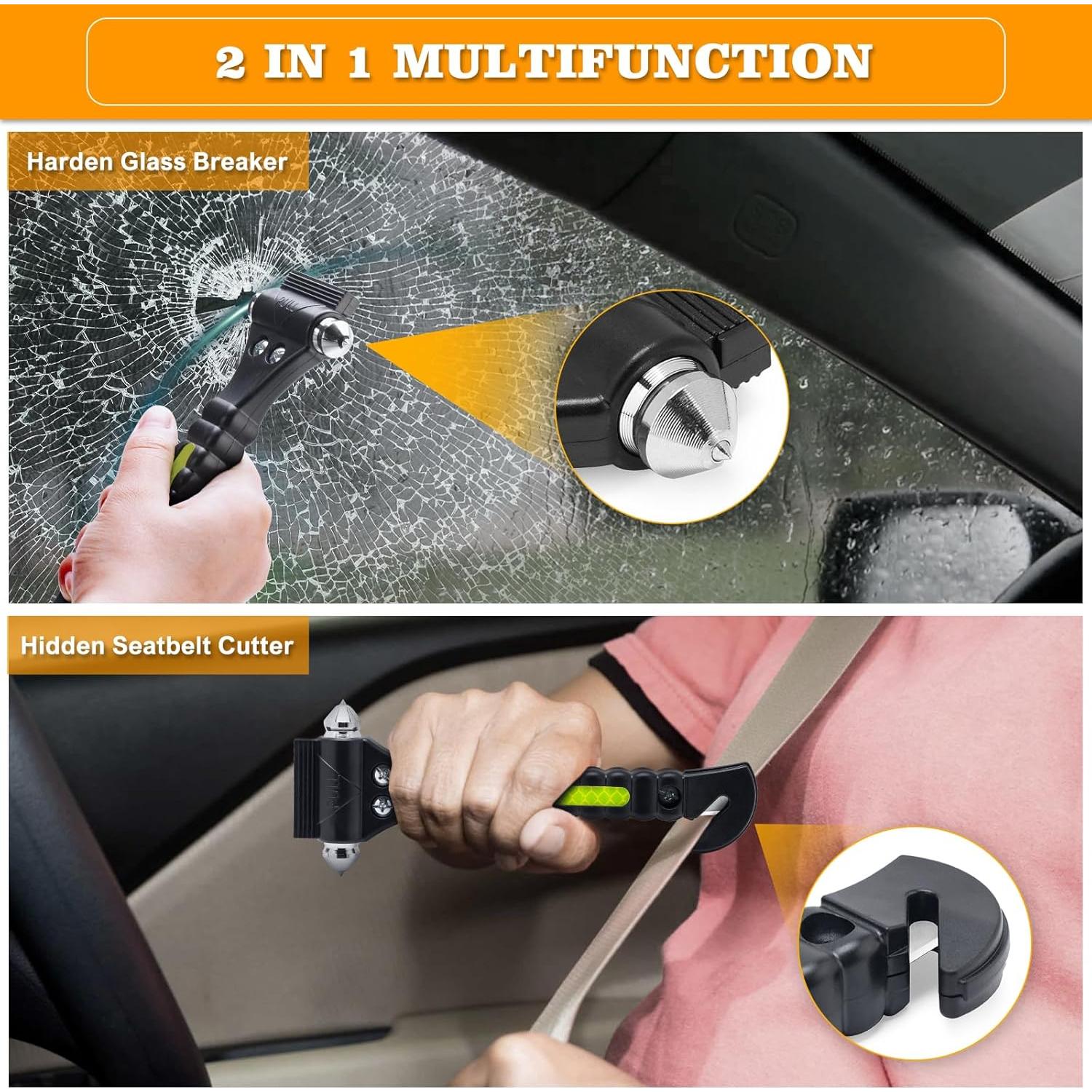 2 IN 1 MULTIFUNCTION

Harden Glass Breaker

Hidden Seatbelt Cutter