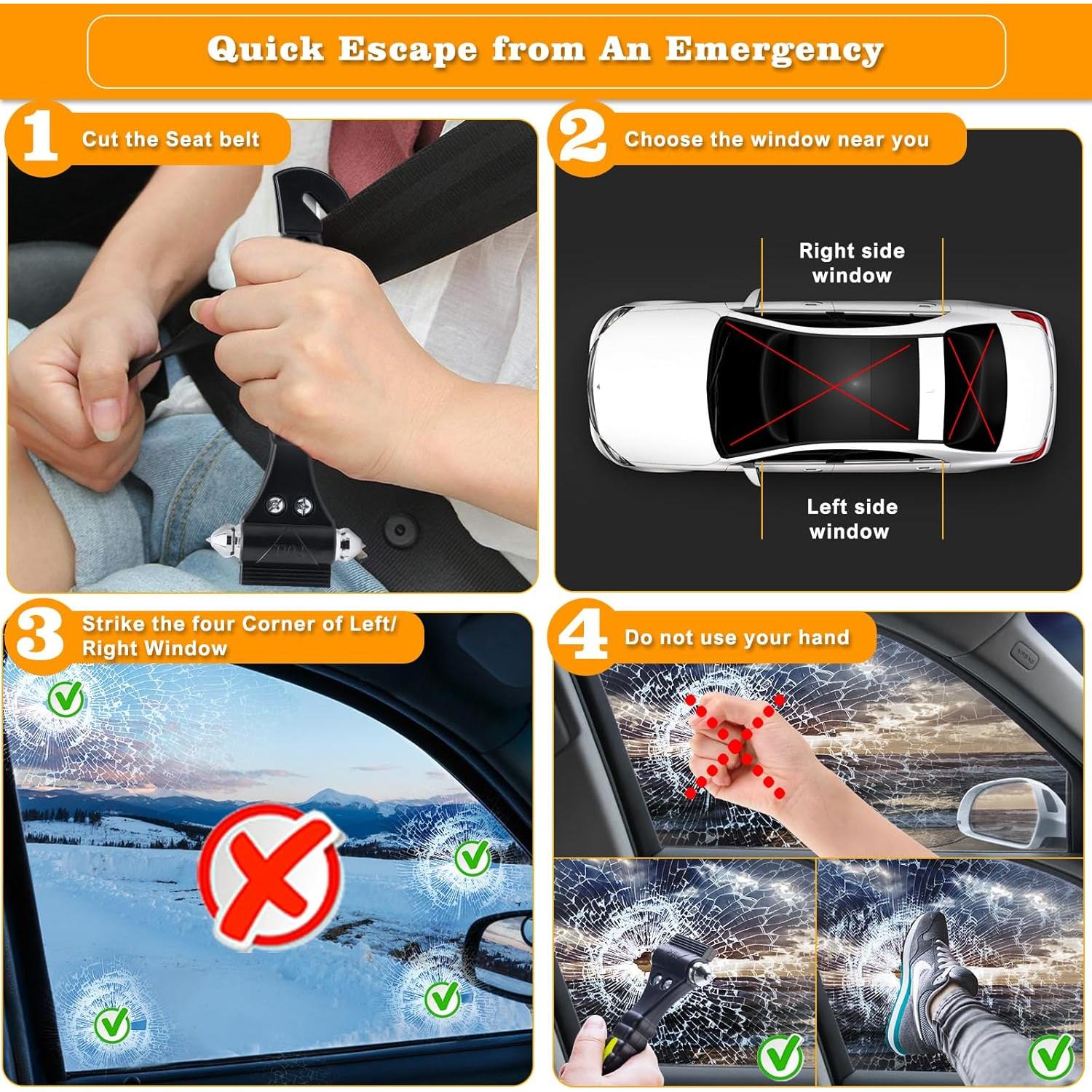 Quick Escape from An Emergency

1 Cut the Seat belt

2 Choose the window near you

Right side window

Left side window

3 Strike the four Corner of Left/ Right Window

4 Do not use your hand