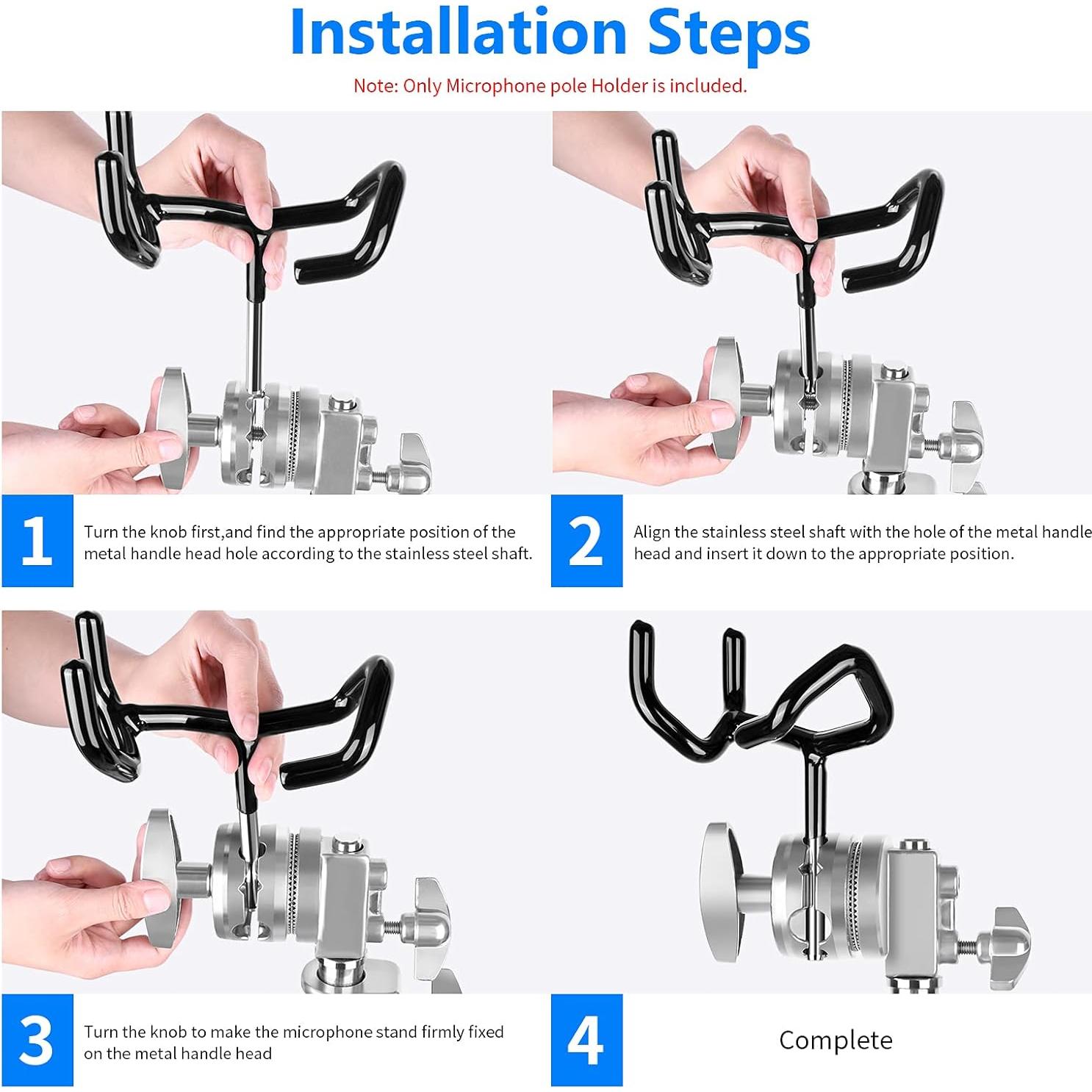 Installation Steps

Note: Only Microphone pole Holder is included.

1

Turn the knob first,and find the appropriate position of the metal handle head hole according to the stainless steel shaft.

2

Align the stainless steel shaft with the hole of the metal handle head and insert it down to the appropriate position.

3

Turn the knob to make the microphone stand firmly fixed on the metal handle head

4

Complete