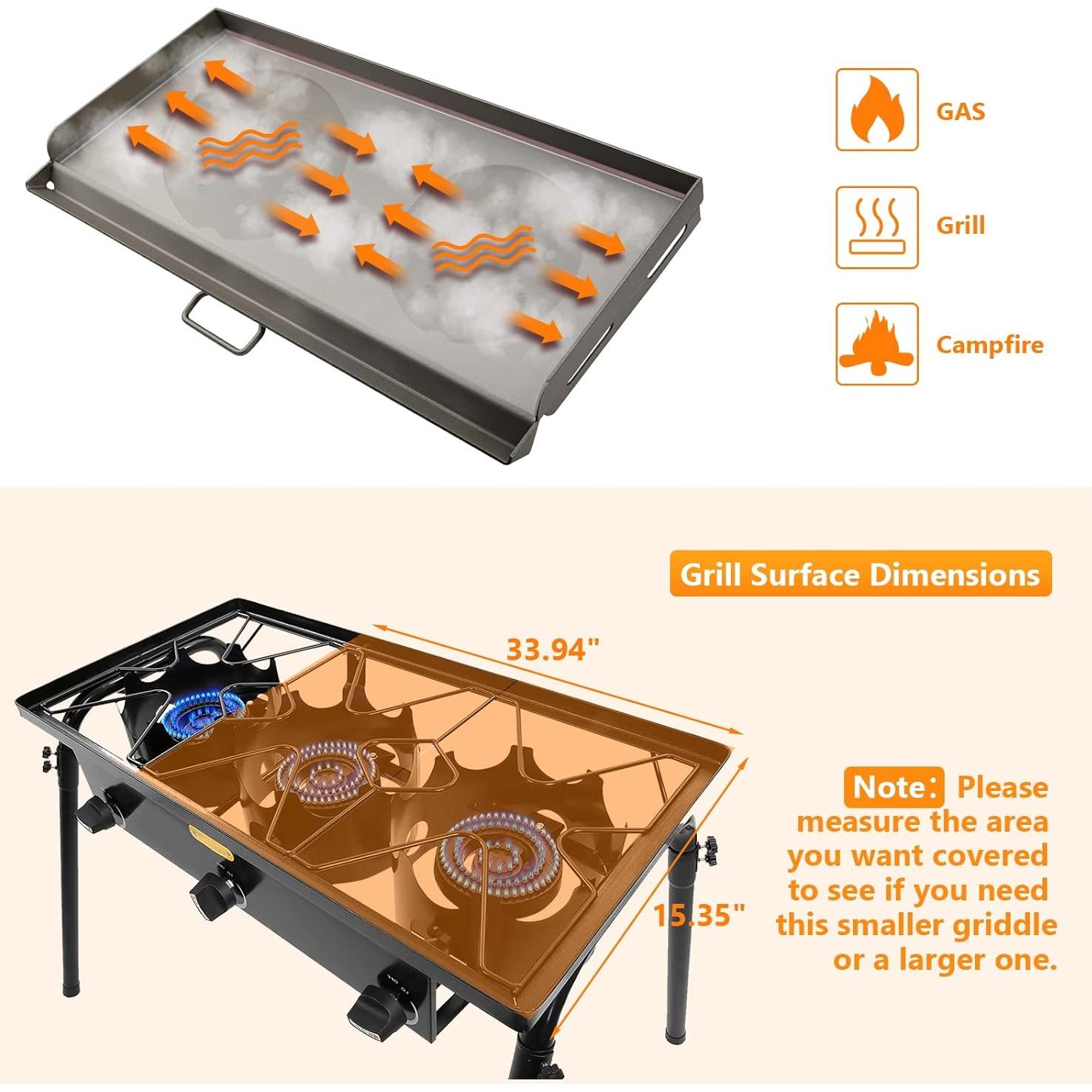 GAS

Grill

Campfire

Grill Surface Dimensions

33.94"

15.35"

Note: Please measure the area you want covered to see if you need this smaller griddle or a larger one.