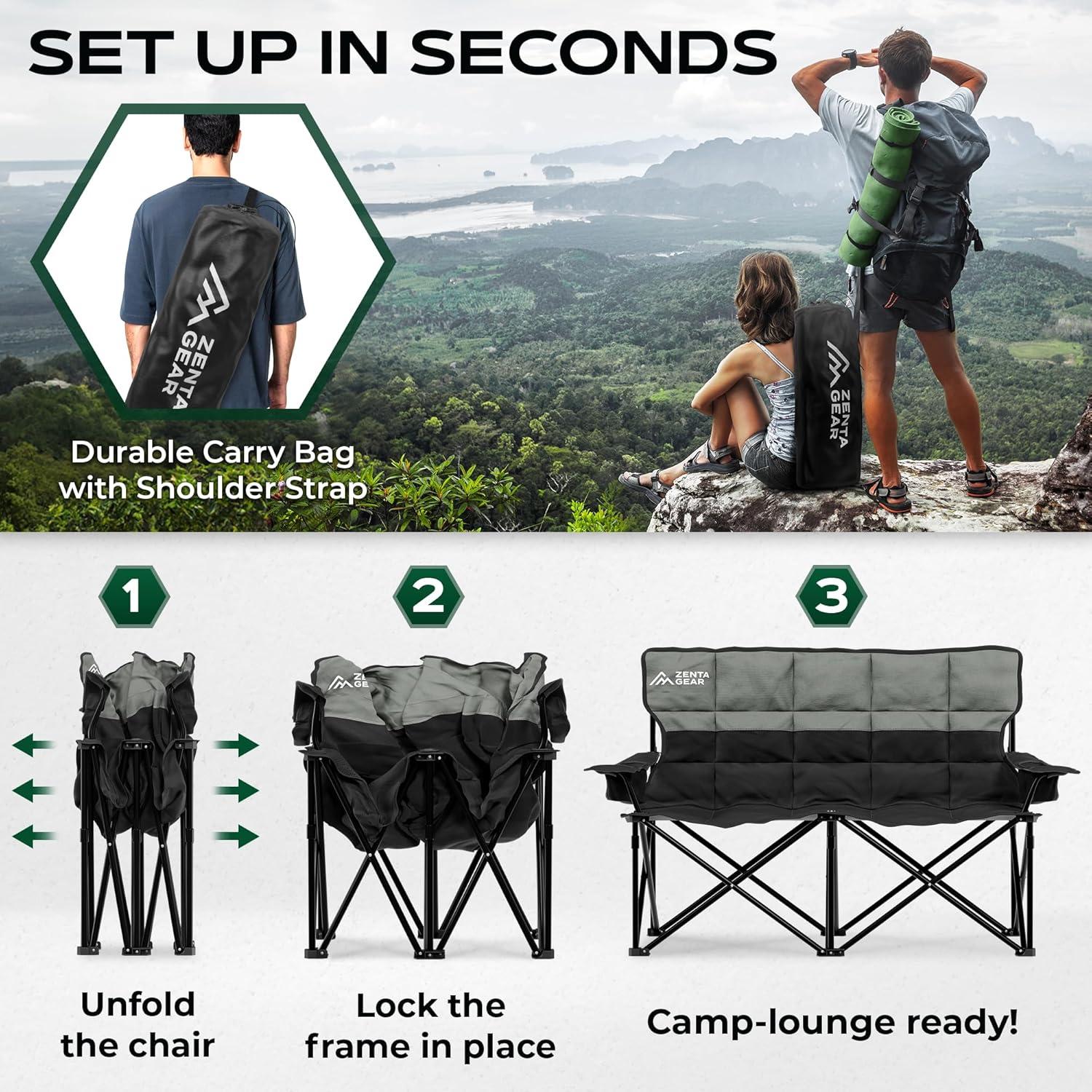 SET UP IN SECONDS

ZENTA GEAR

Durable Carry Bag with Shoulder Strap

ZENTA GEAR

1

2

3

ZENTA GEAR

ZENTA GEAR

Unfold the chair

Lock the frame in place

Camp-lounge ready!