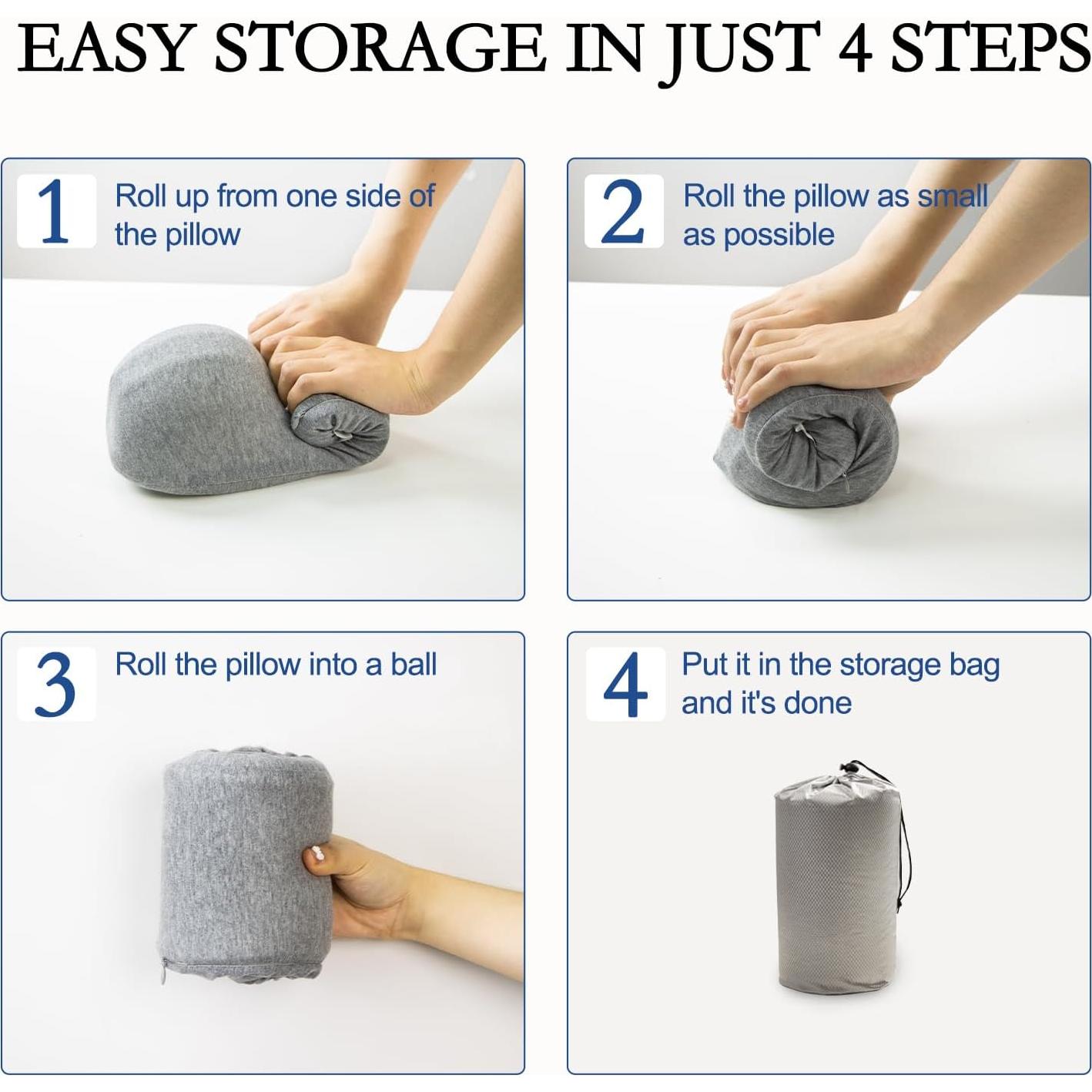 EASY STORAGE IN JUST 4 STEPS

1 Roll up from one side of the pillow

2 Roll the pillow as small as possible

3 Roll the pillow into a ball

4 Put it in the storage bag and it's done