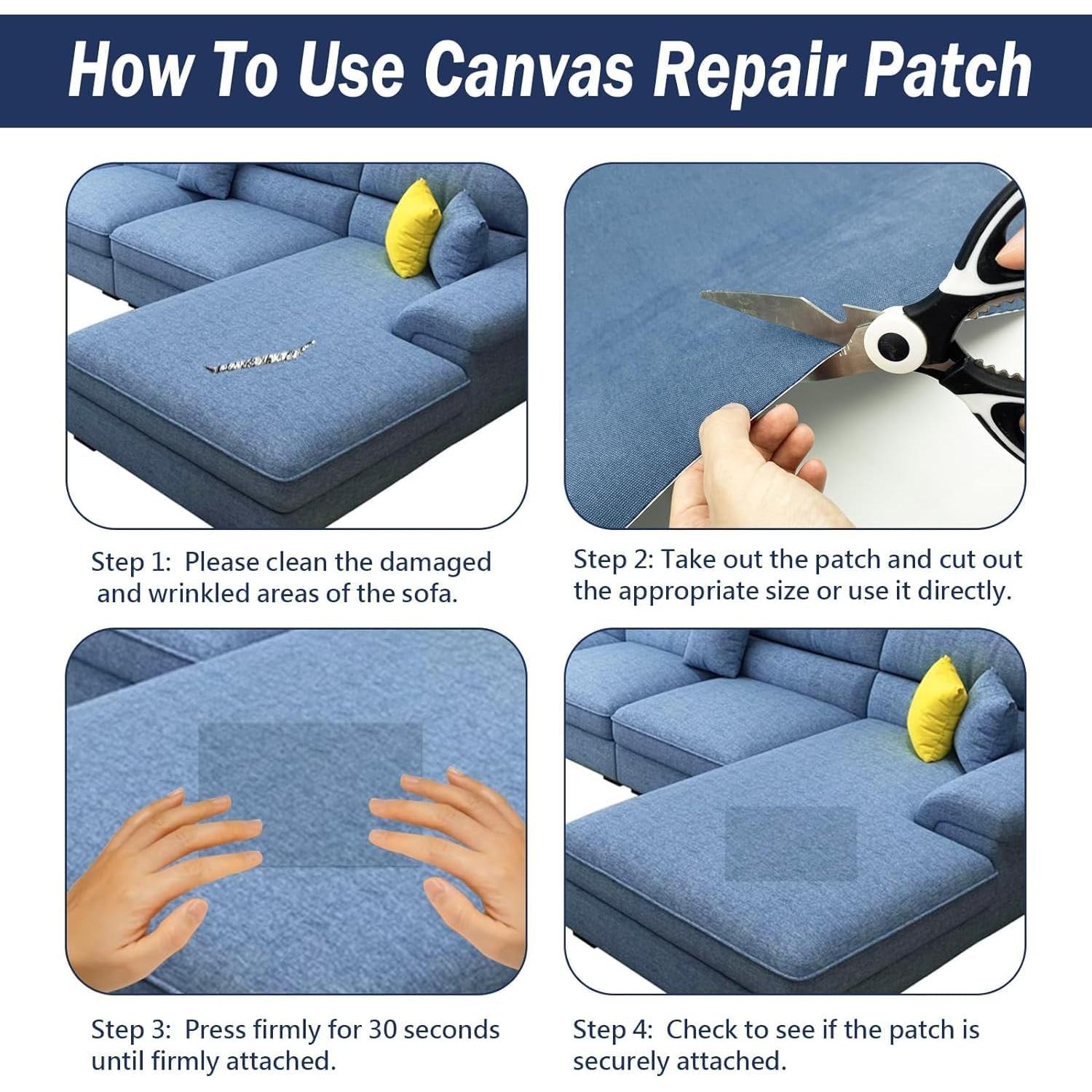 How To Use Canvas Repair Patch

Step 1: Please clean the damaged and wrinkled areas of the sofa.

Step 2: Take out the patch and cut out the appropriate size or use it directly.

Step 3: Press firmly for 30 seconds until firmly attached.

Step 4: Check to see if the patch is securely attached.