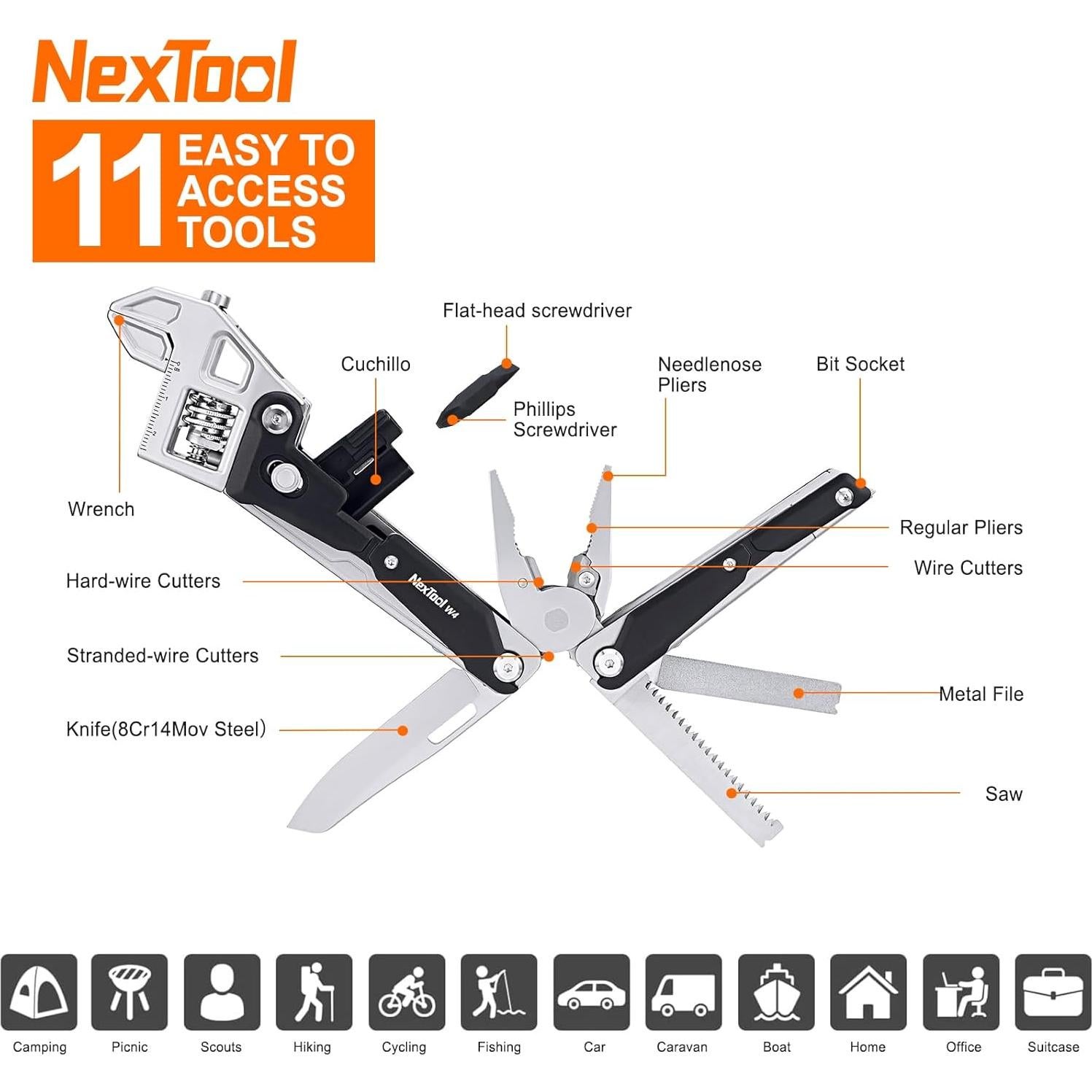 NexTool

11 EASY TO ACCESS TOOLS

Flat-head screwdriver

Cuchillo

Needlenose Pliers

Bit Socket

Phillips Screwdriver

Wrench

Regular Pliers

Wire Cutters

Hard-wire Cutters

NexTool W4

Stranded-wire Cutters

Metal File

Knife(8Cr14Mov Steel)

Saw

Camping

Picnic

Scouts

Hiking

Cycling

Fishing

Car

Caravan

Boat

Home

Office

Suitcase