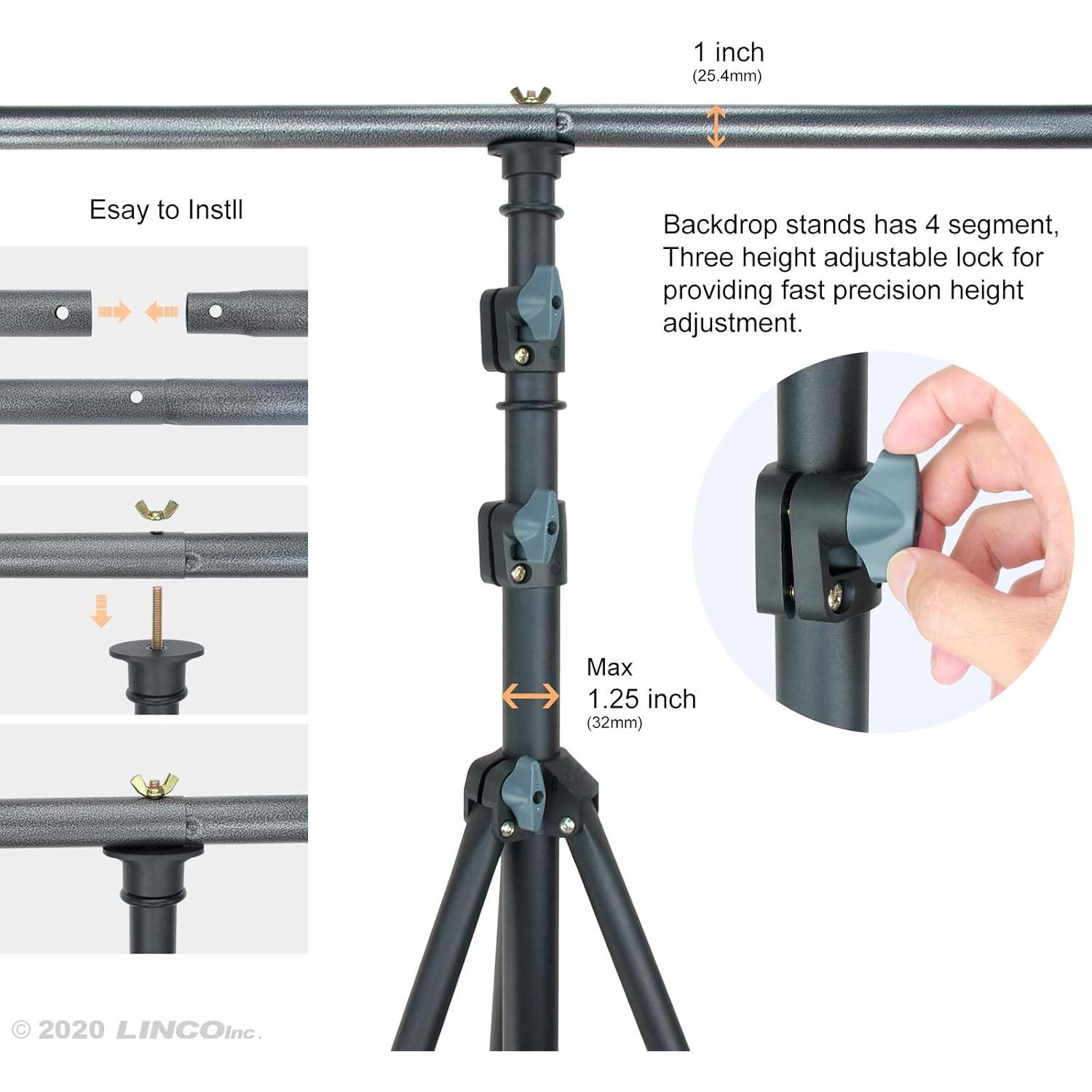 1 inch
(25.4mm)

Esay to Instll

Backdrop stands has 4 segment, Three height adjustable lock for providing fast precision height adjustment.

Max
1.25 inch
(32mm)

© 2020 LINCOInc.