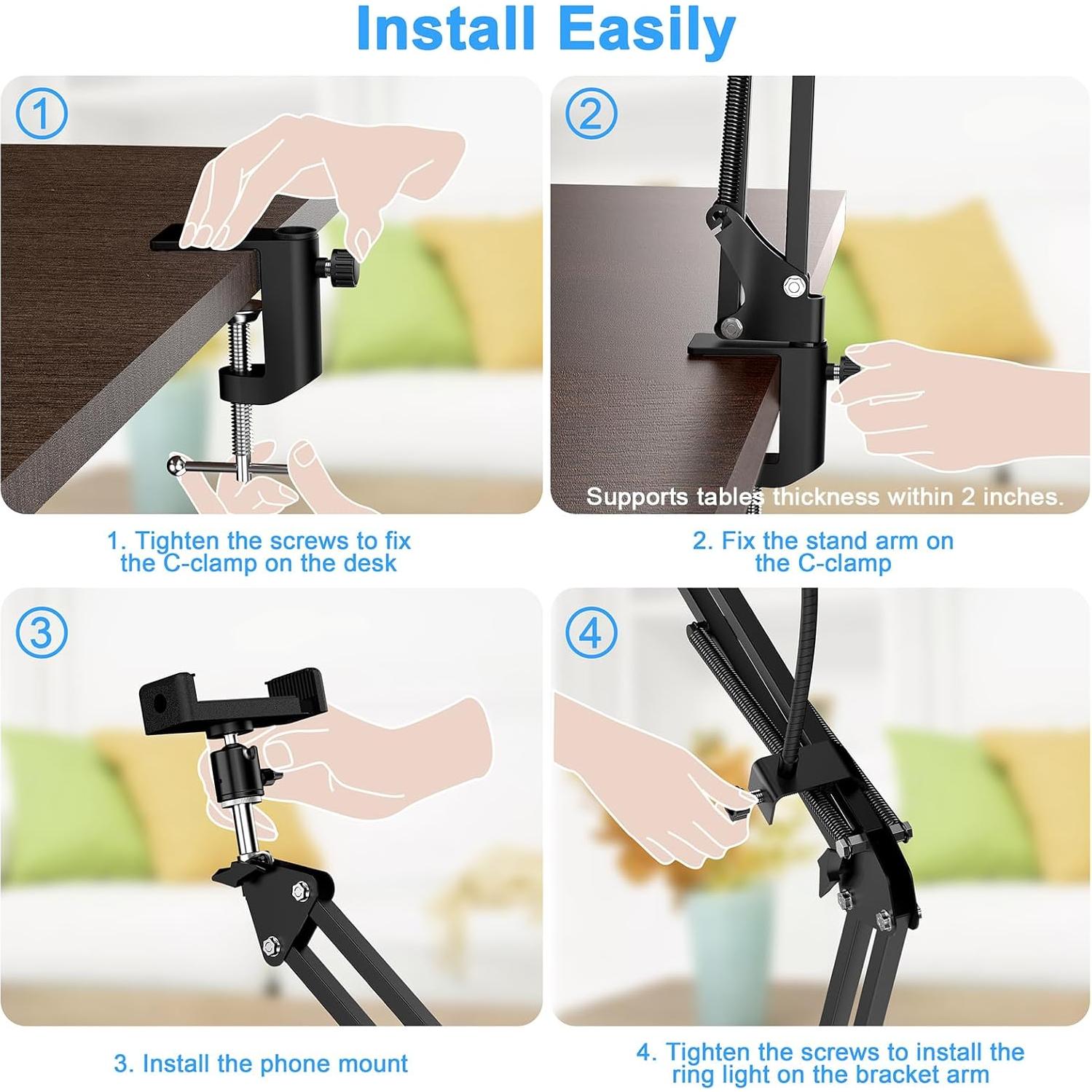 Install Easily

①

1. Tighten the screws to fix the C-clamp on the desk

②

Supports tables thickness within 2 inches.

2. Fix the stand arm on the C-clamp

③

3. Install the phone mount

④

4. Tighten the screws to install the ring light on the bracket arm