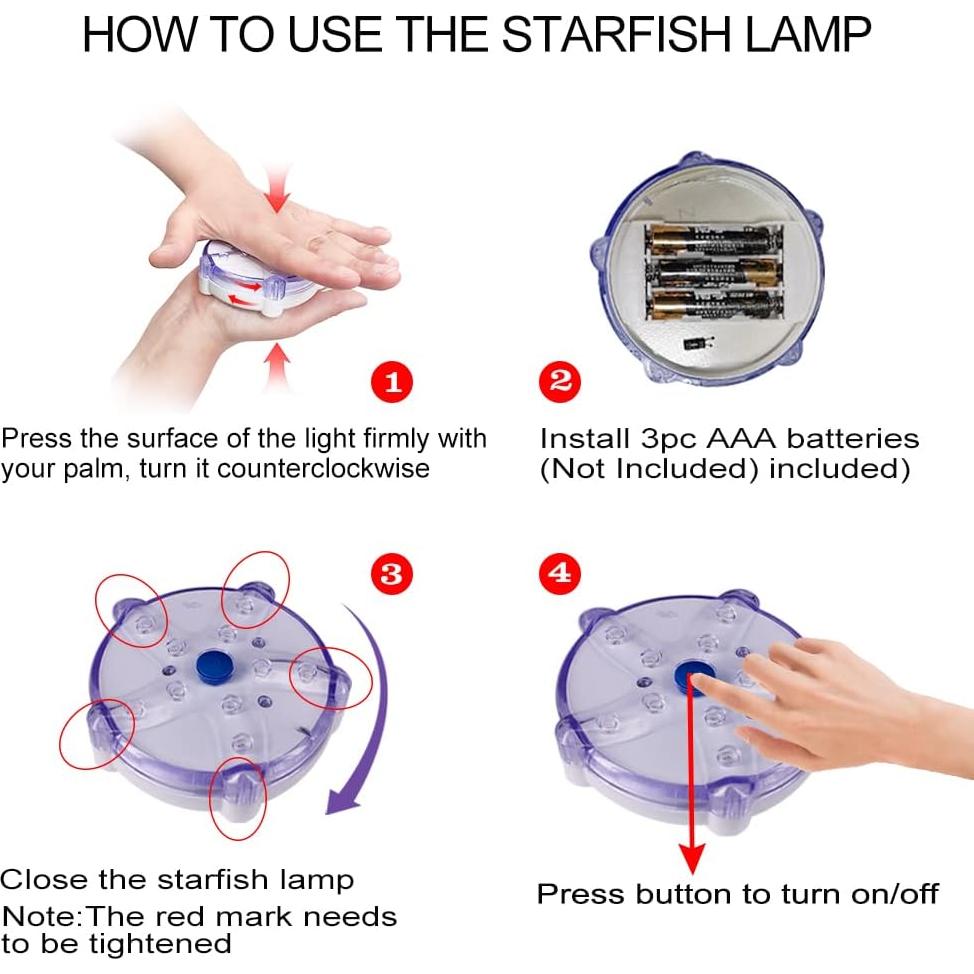 HOW TO USE THE STARFISH LAMP

1

Press the surface of the light firmly with your palm, turn it counterclockwise

2

Install 3pc AAA batteries (Not Included) included)

3

Close the starfish lamp
Note:The red mark needs to be tightened

4

Press button to turn on/off