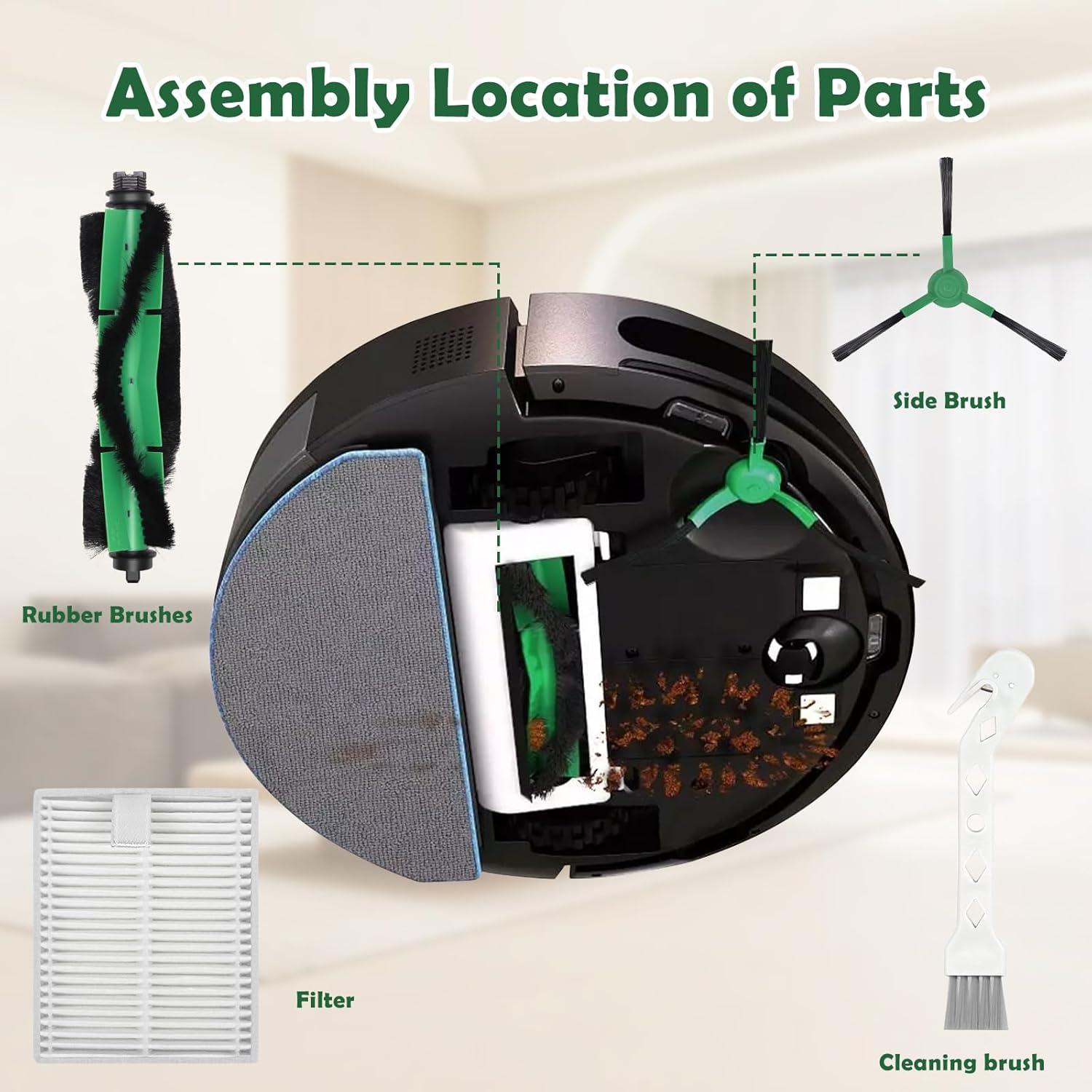 Assembly Location of Parts

Side Brush

Rubber Brushes

Filter

Cleaning brush