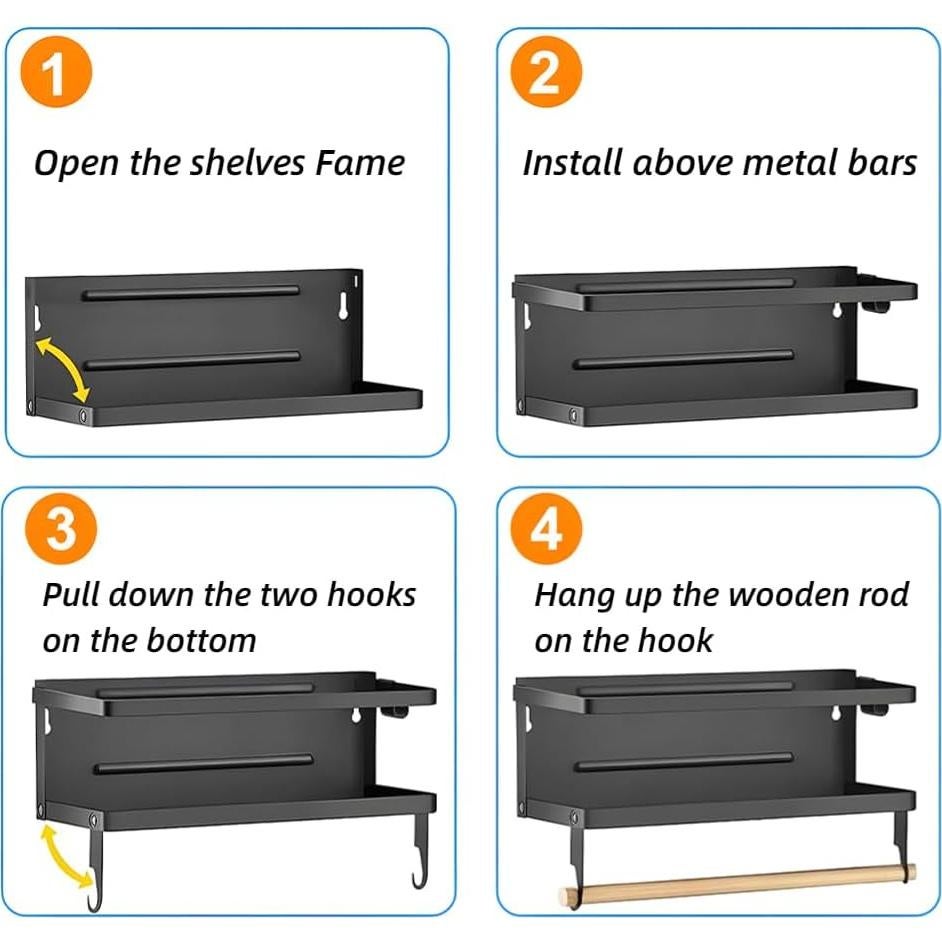 1

Open the shelves Fame

2

Install above metal bars

3

Pull down the two hooks on the bottom

4

Hang up the wooden rod on the hook