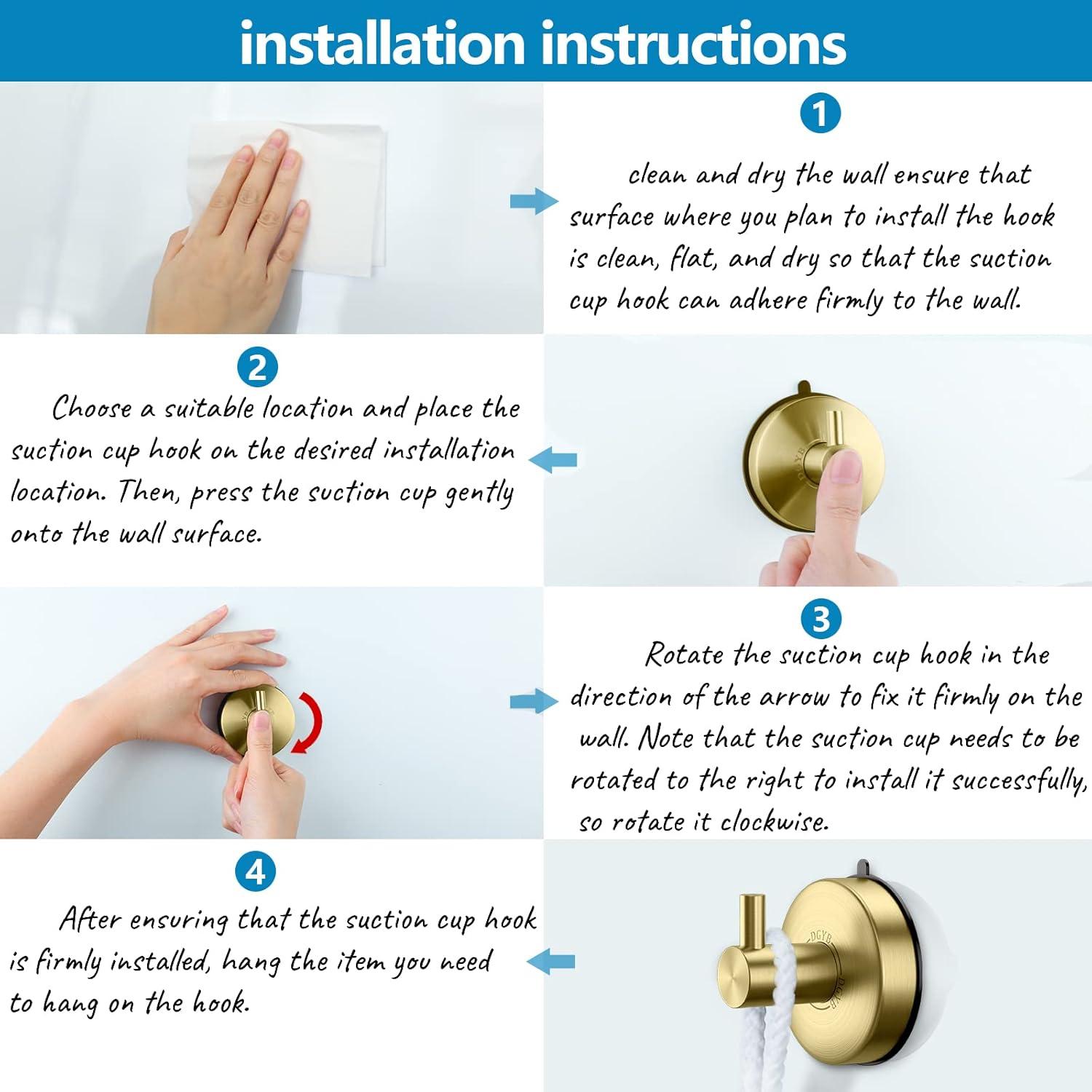 installation instructions

1

clean and dry the wall ensure that surface where you plan to install the hook is clean, flat, and dry so that the suction cup hook can adhere firmly to the wall.

2

Choose a suitable location and place the suction cup hook on the desired installation location. Then, press the suction cup gently onto the wall surface.

DGYB

3

Rotate the suction cup hook in the direction of the arrow to fix it firmly on the wall. Note that the suction cup needs to be rotated to the right to install it successfully, so rotate it clockwise.

4

After ensuring that the suction cup hook is firmly installed, hang the item you need to hang on the hook.

DGYB

DGYB