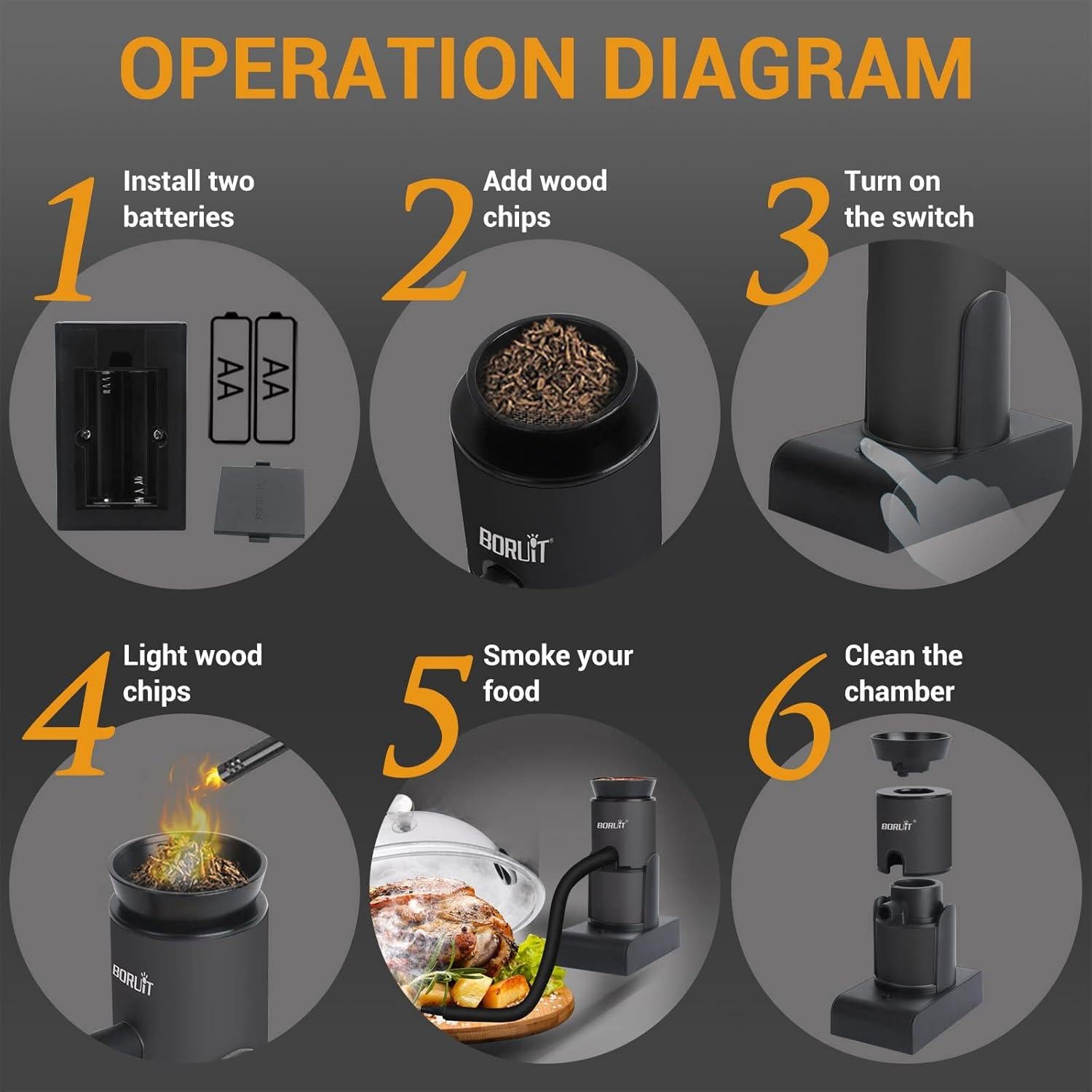 OPERATION DIAGRAM

1 Install two batteries

AA AA

2 Add wood chips

BORUiT

3 Turn on the switch

4 Light wood chips

BORUiT

5 Smoke your food

BORUiT

6 Clean the chamber

BORUiT