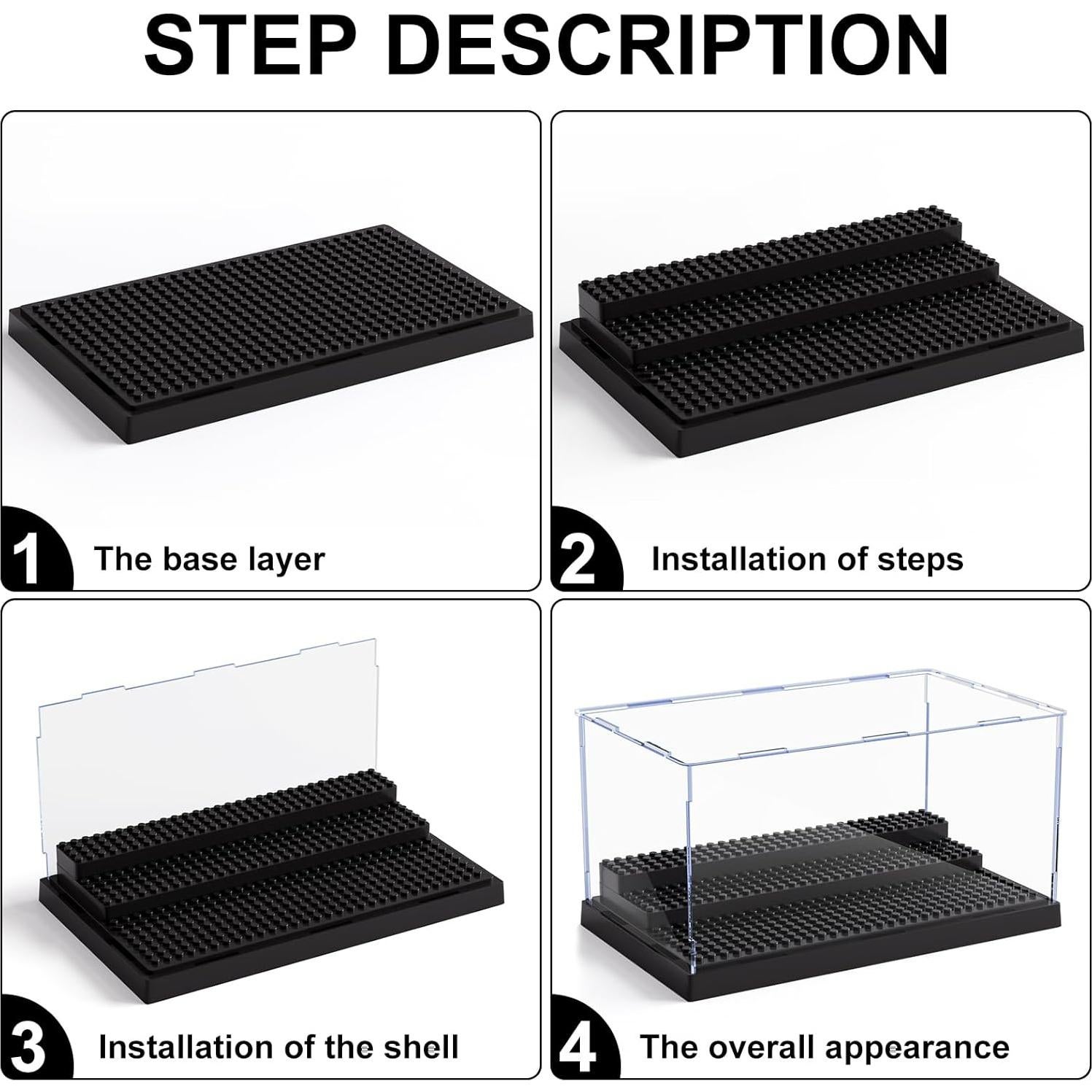 STEP DESCRIPTION

1 The base layer

2 Installation of steps

3 Installation of the shell

4 The overall appearance