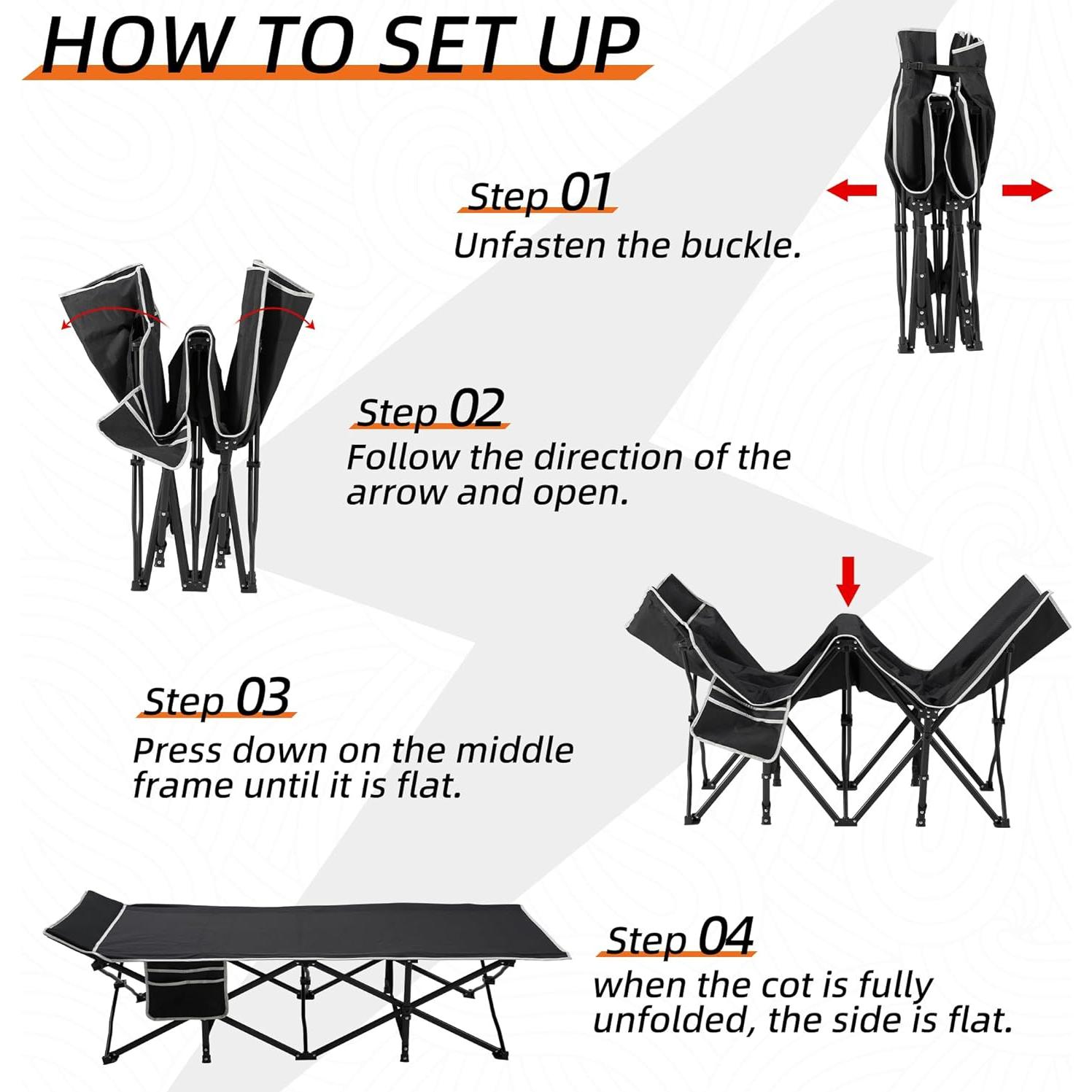 HOW TO SET UP

Step 01
Unfasten the buckle.

Step 02
Follow the direction of the arrow and open.

Step 03
Press down on the middle frame until it is flat.

Step 04
when the cot is fully unfolded, the side is flat.