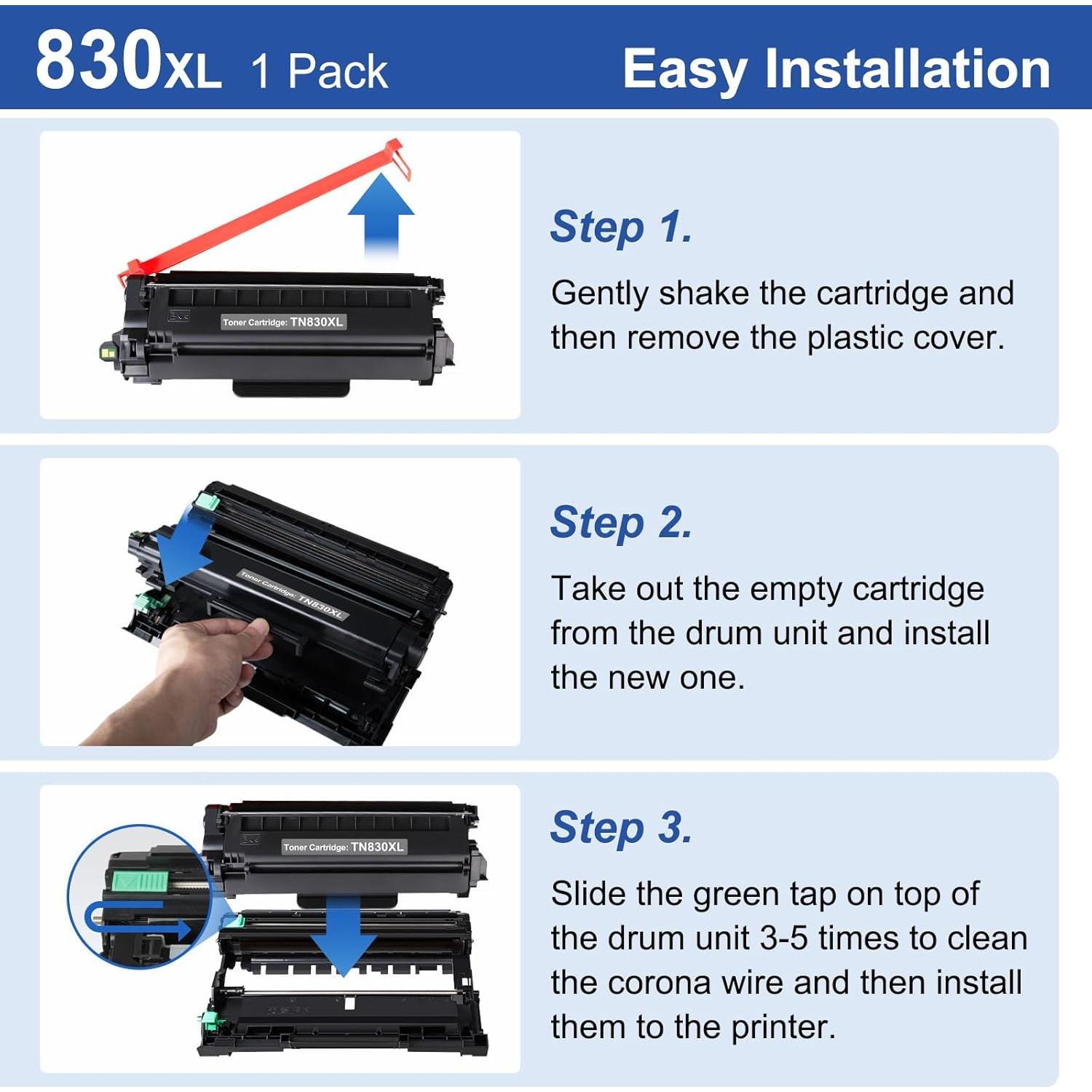 830XL 1 Pack

Easy Installation

Toner Cartridge: TN830XL

Step 1.

Gently shake the cartridge and then remove the plastic cover.

Toner Cartridge: TN830XL

Step 2.

Take out the empty cartridge from the drum unit and install the new one.

Toner Cartridge: TN830XL

Step 3.

Slide the green tap on top of the drum unit 3-5 times to clean the corona wire and then install them to the printer.