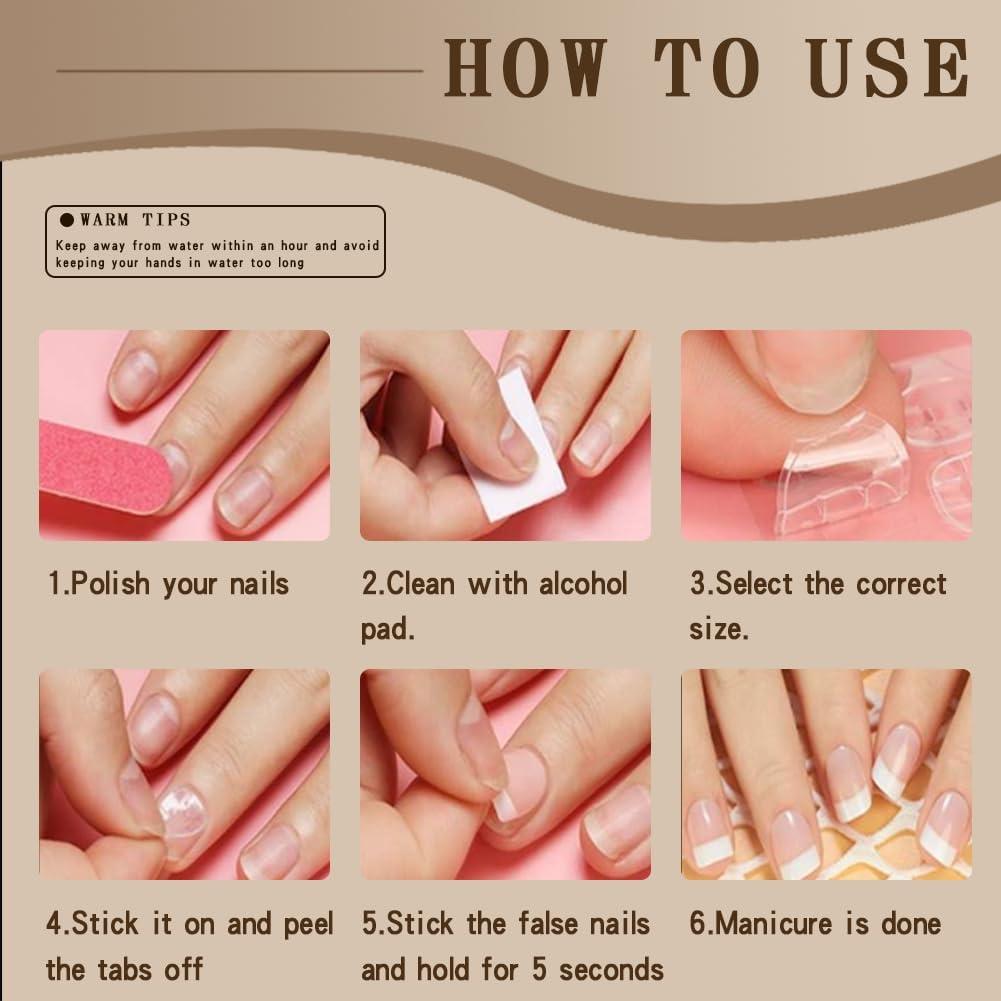 HOW TO USE

WARM TIPS
Keep away from water within an hour and avoid keeping your hands in water too long

1.Polish your nails

2.Clean with alcohol pad.

3.Select the correct size.

4.Stick it on and peel the tabs off

5.Stick the false nails and hold for 5 seconds

6.Manicure is done