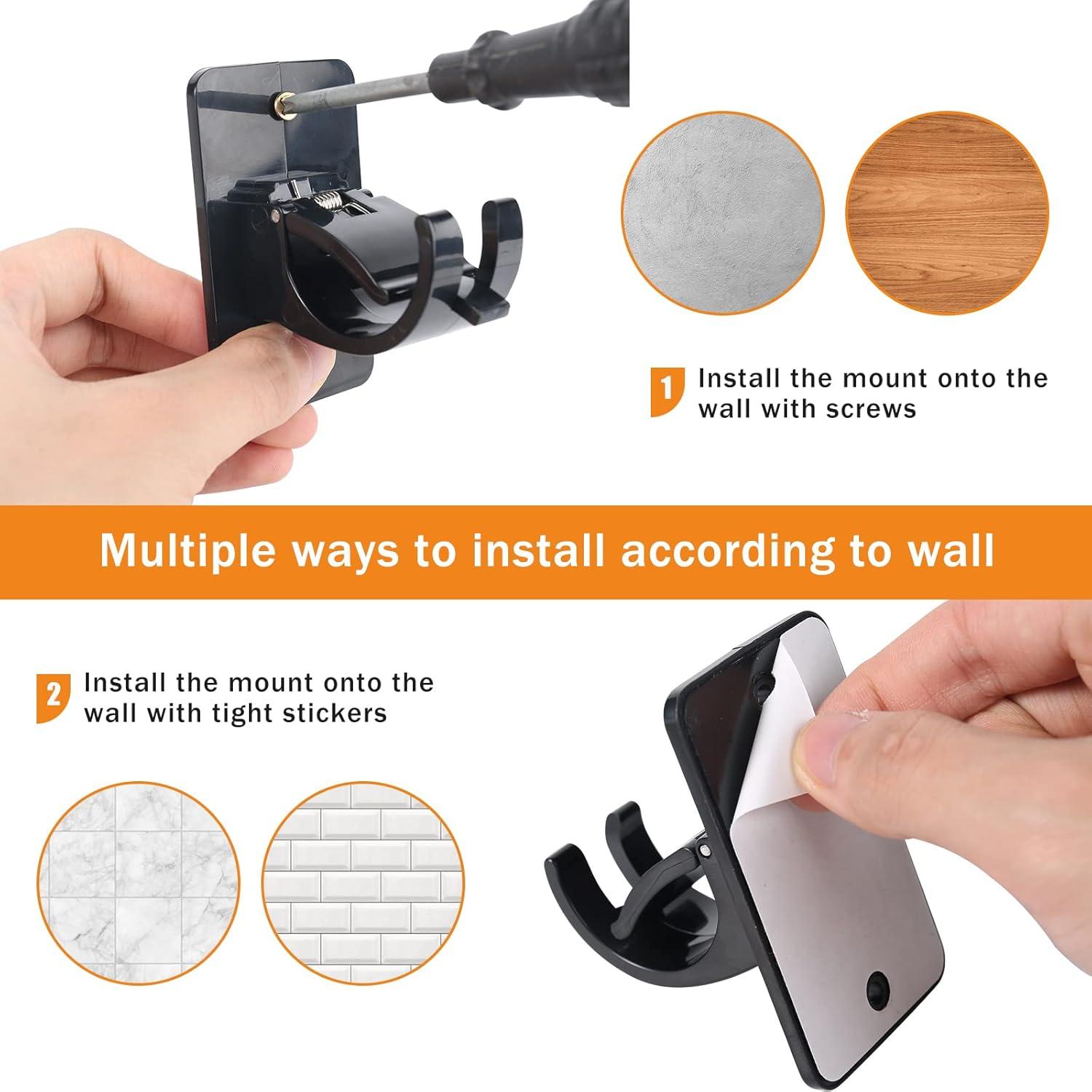 1 Install the mount onto the wall with screws

Multiple ways to install according to wall

2 Install the mount onto the wall with tight stickers