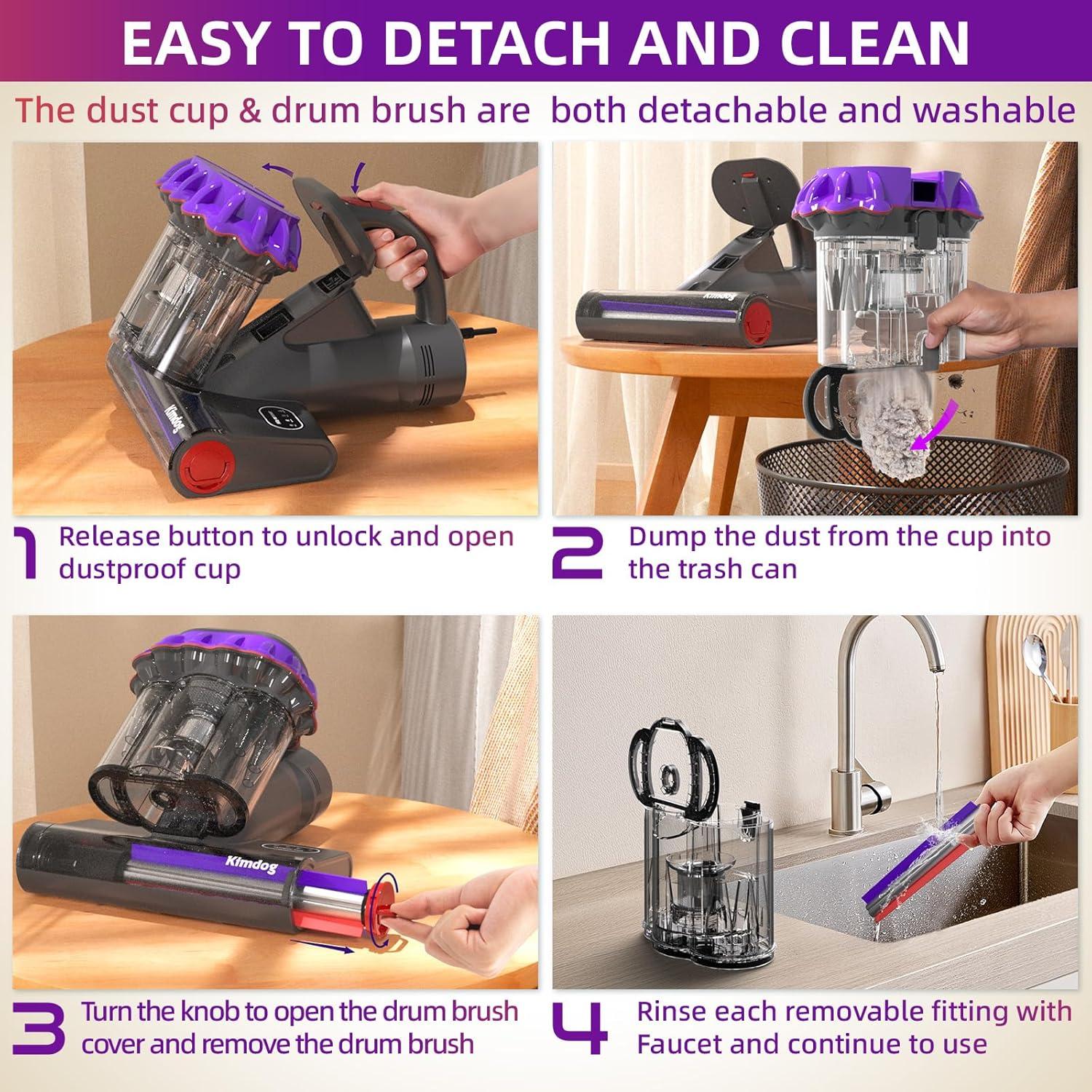 EASY TO DETACH AND CLEAN

The dust cup & drum brush are both detachable and washable

Kimdog

Kimdog

1 Release button to unlock and open dustproof cup

2 Dump the dust from the cup into the trash can

Kimdog

3 Turn the knob to open the drum brush cover and remove the drum brush

4 Rinse each removable fitting with Faucet and continue to use