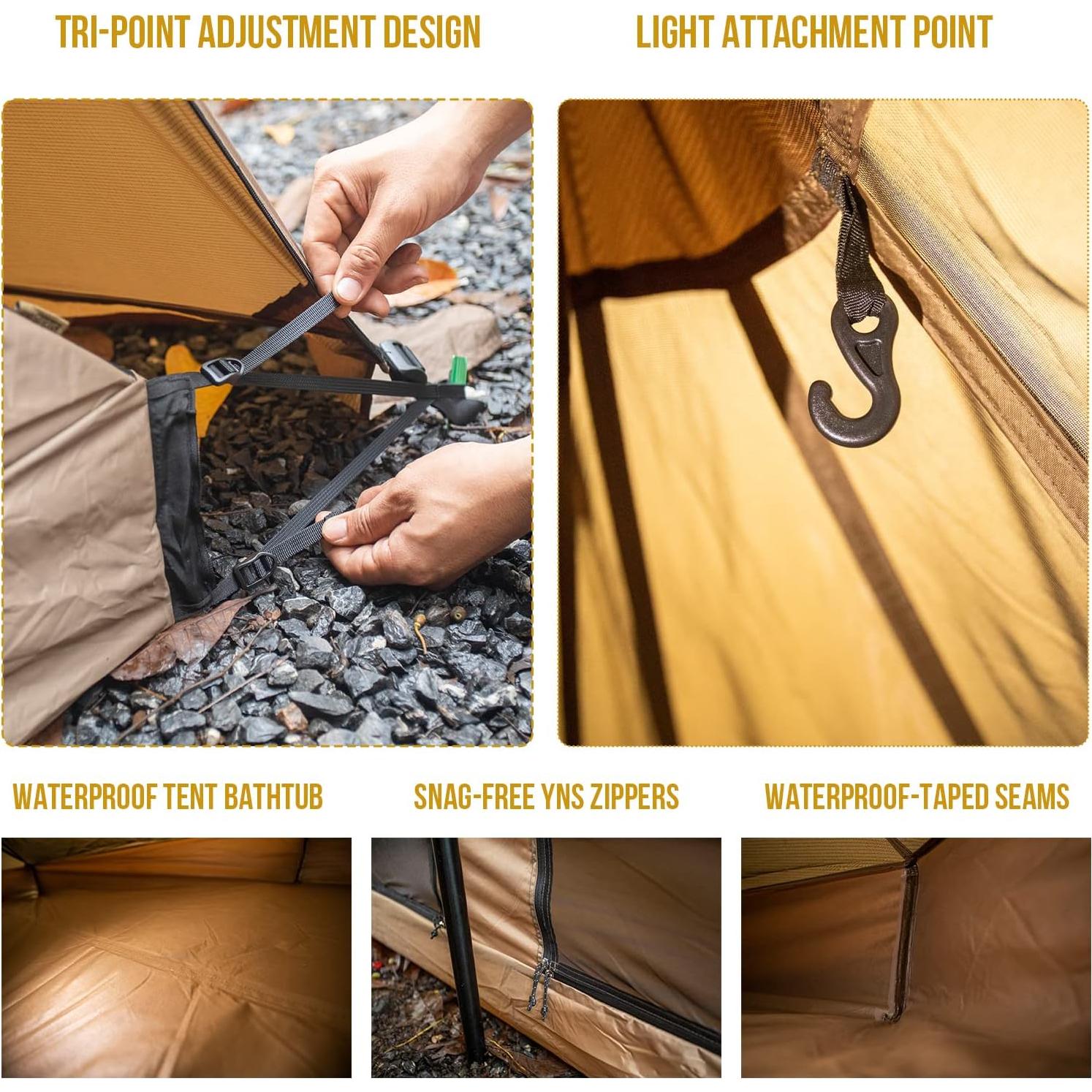 TRI-POINT ADJUSTMENT DESIGN

LIGHT ATTACHMENT POINT

WATERPROOF TENT BATHTUB

SNAG-FREE YNS ZIPPERS

WATERPROOF-TAPED SEAMS