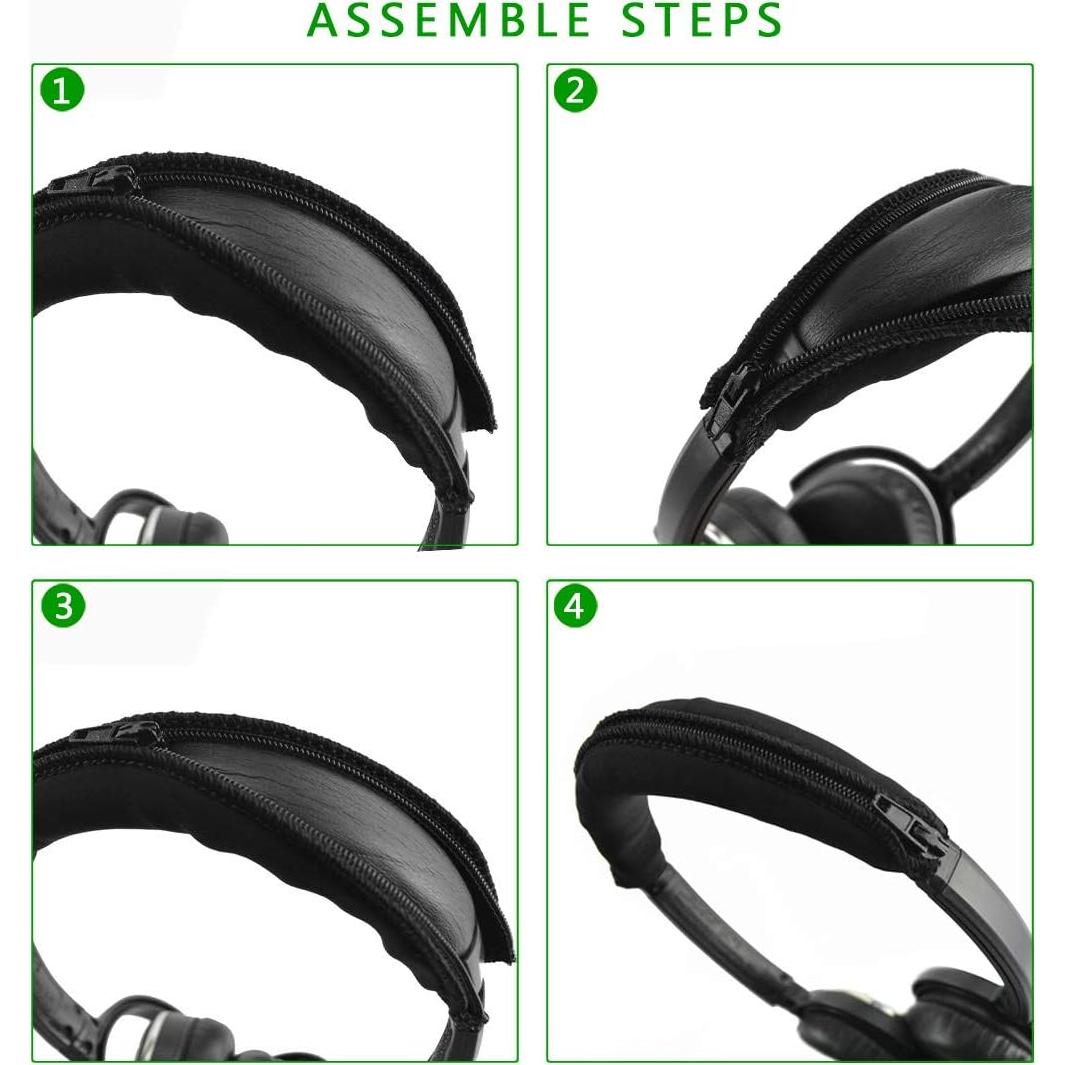 ASSEMBLE STEPS

1

2

3

4