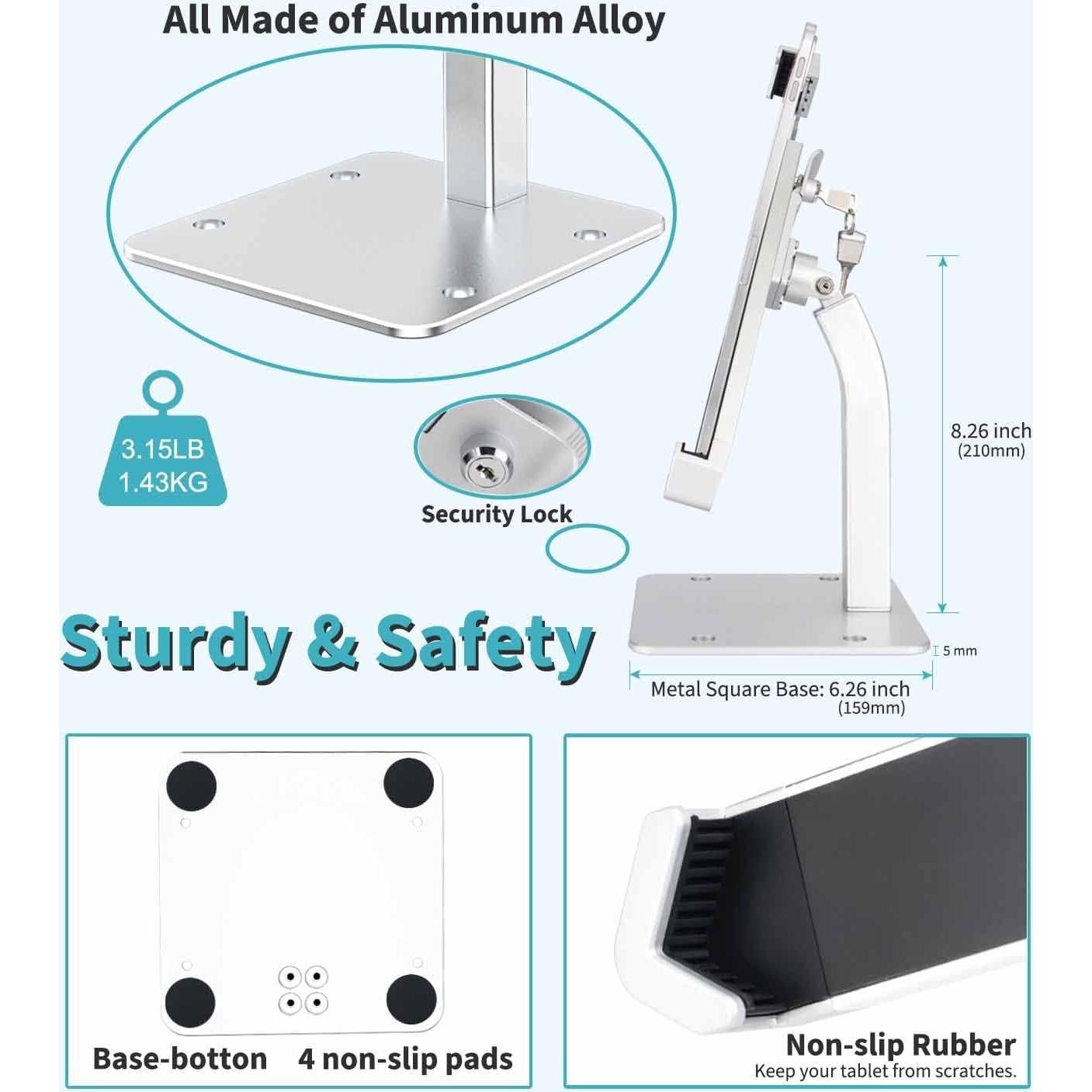 All Made of Aluminum Alloy

3.15LB
1.43KG

Security Lock

8.26 inch
(210mm)

5 mm

Sturdy & Safety

Metal Square Base: 6.26 inch
(159mm)

Base-botton 4 non-slip pads

Non-slip Rubber
Keep your tablet from scratches.