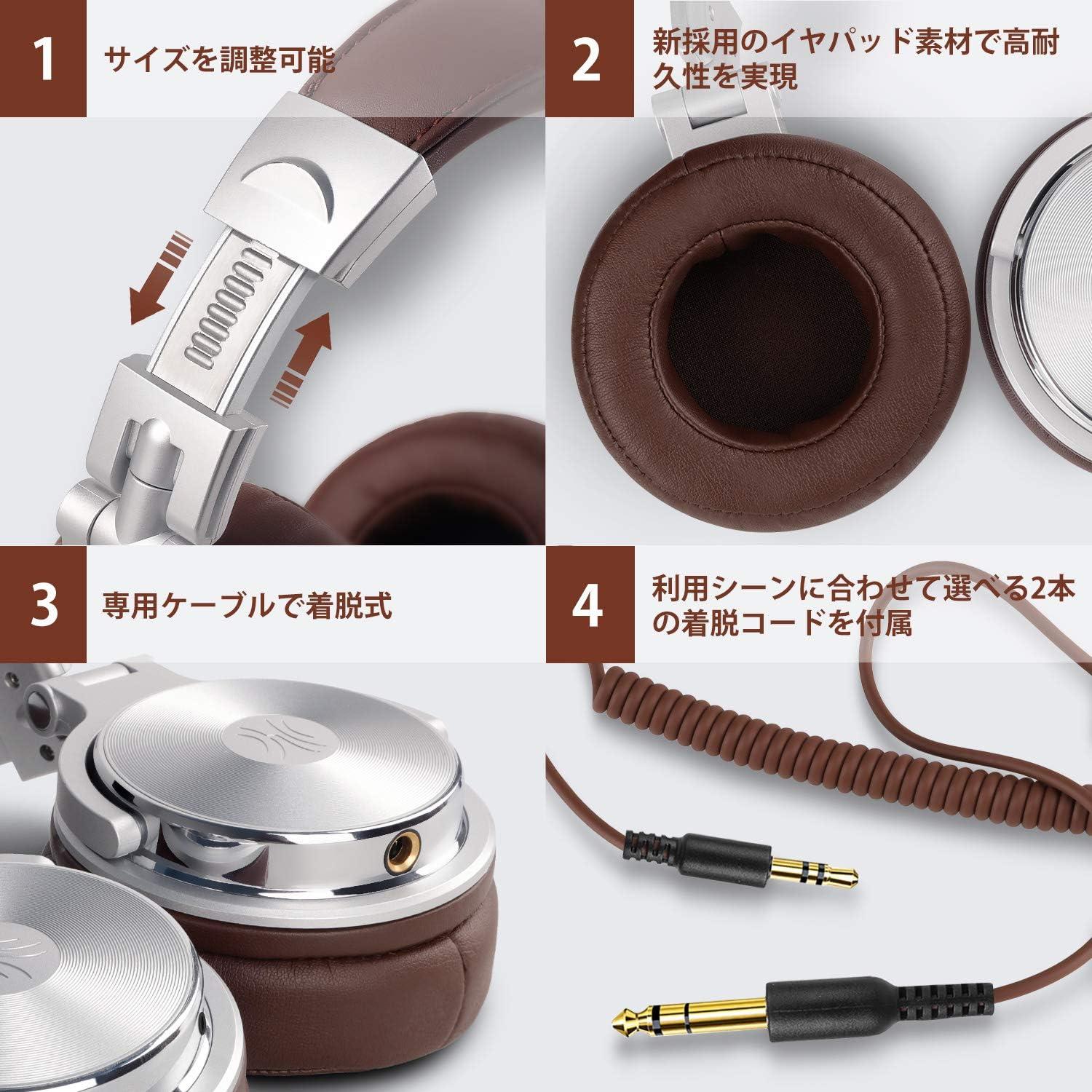 1 サイズを調整可能

2 新採用のイヤパッド素材で高耐久性を実現

3 専用ケーブルで着脱式

4 利用シーンに合わせて選べる2本の着脱コードを付属