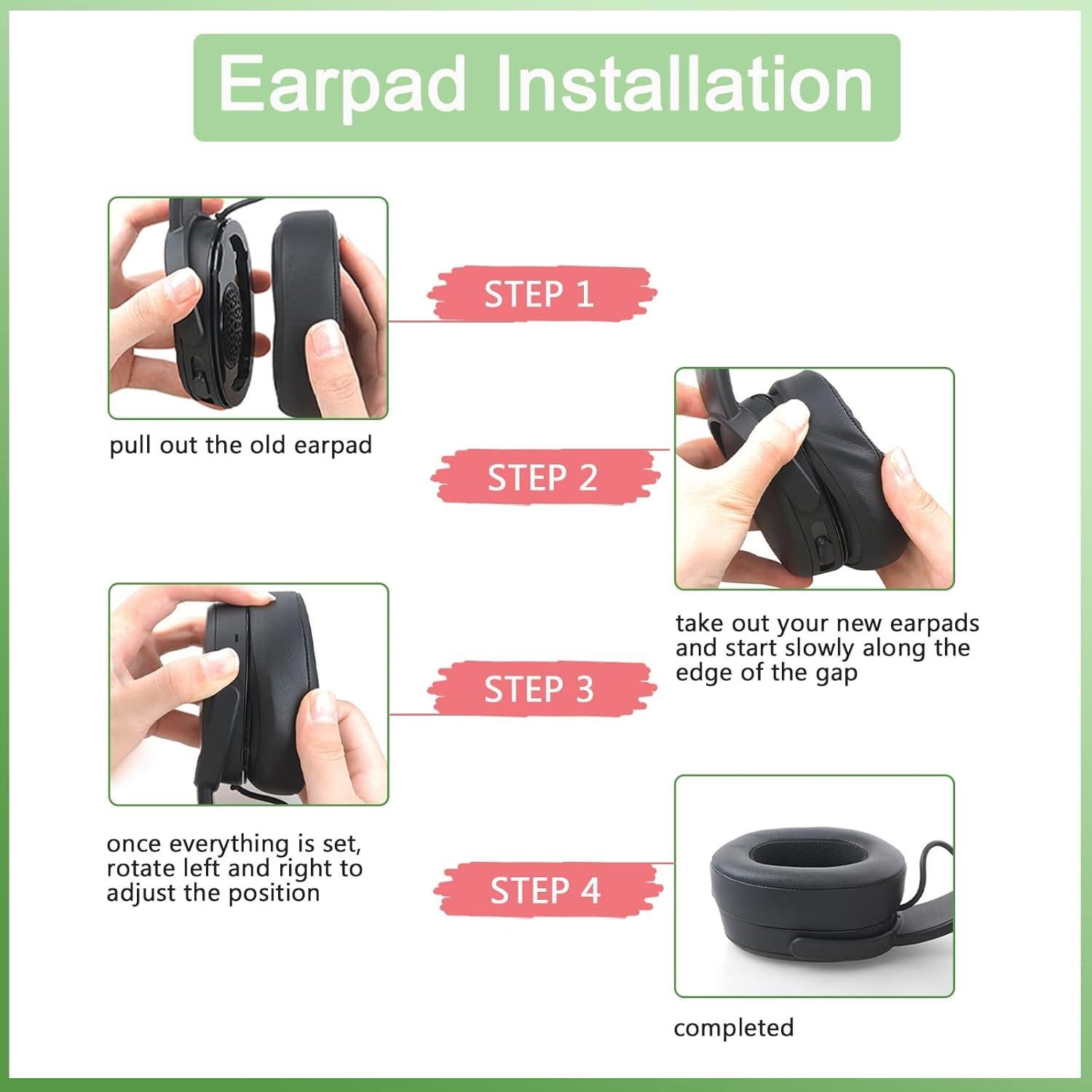 Earpad Installation

STEP 1

pull out the old earpad

STEP 2

take out your new earpads and start slowly along the edge of the gap

STEP 3

once everything is set, rotate left and right to adjust the position

STEP 4

completed